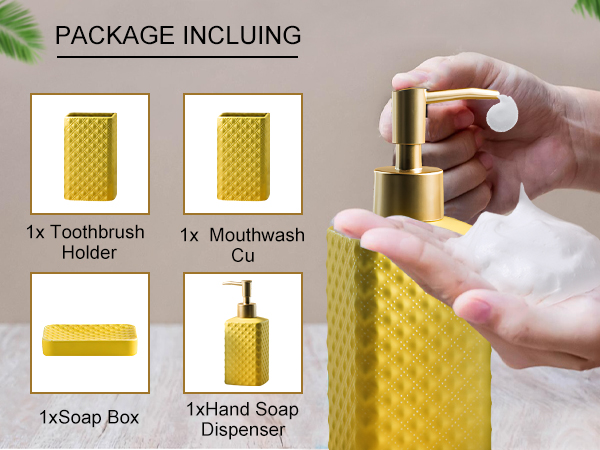 PACKAGE INCLUING

1x Toothbrush Holder

1x  Mouthwash Cu

1xSoap Box

1xHand Soap Dispenser