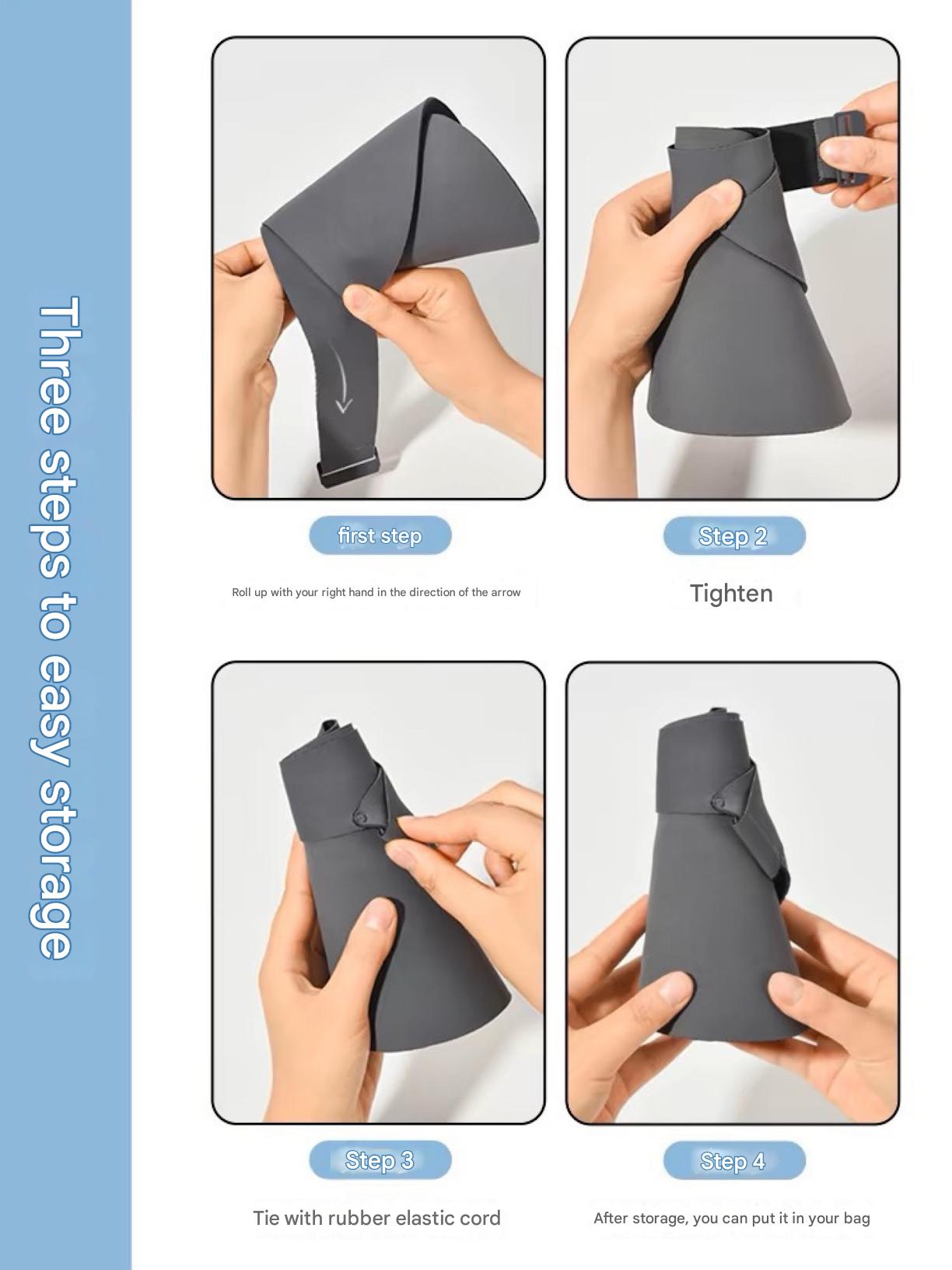 Three steps to easy storage

first step

Roll up with your right hand in the direction of the arrow

Step 2

Tighten

Step 3

Tie with rubber elastic cord

Step 4

After storage, you can put it in your bag