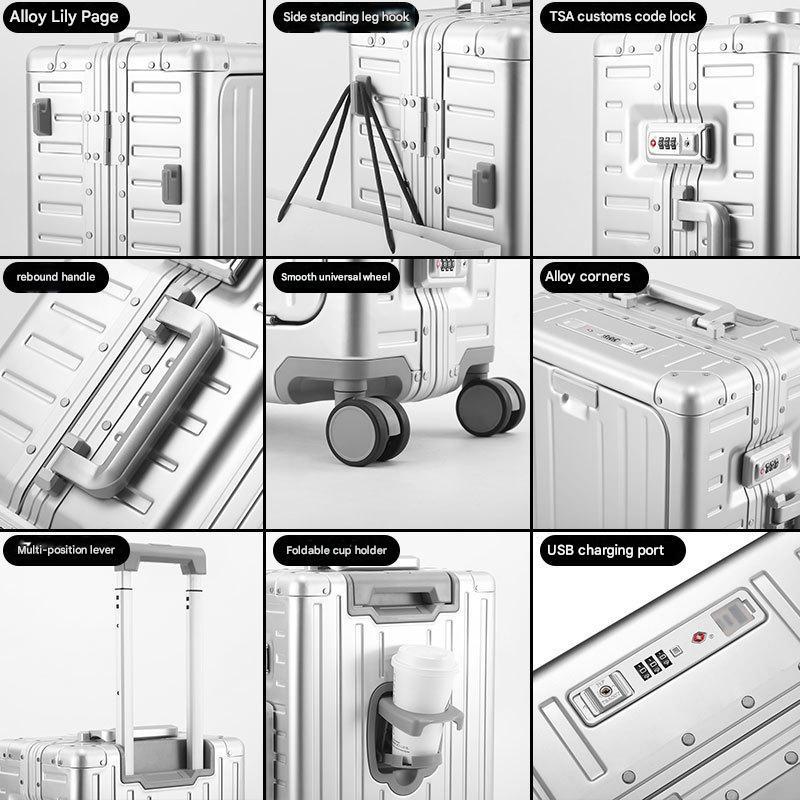 Alloy Lily Page

Side standing leg hook

TSA customs code lock

rebound handle

Smooth universal wheel

Alloy corners

Multi-position lever

Foldable cup holder

USB charging port