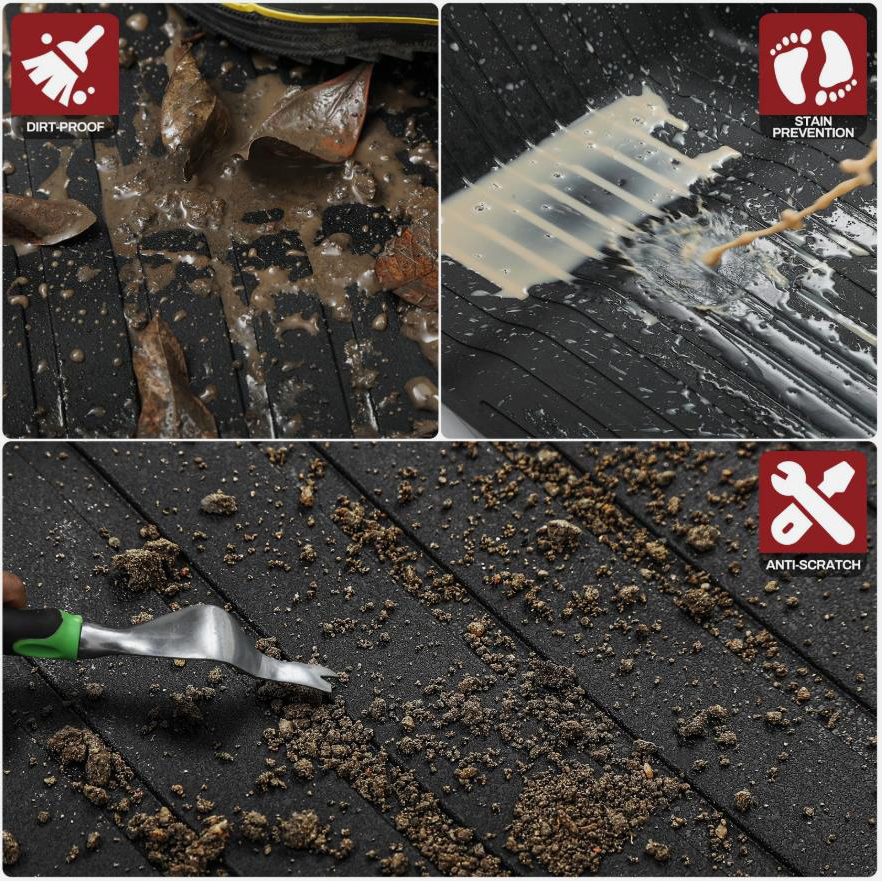 DIRT-PROOF

STAIN PREVENTION

ANTI-SCRATCH