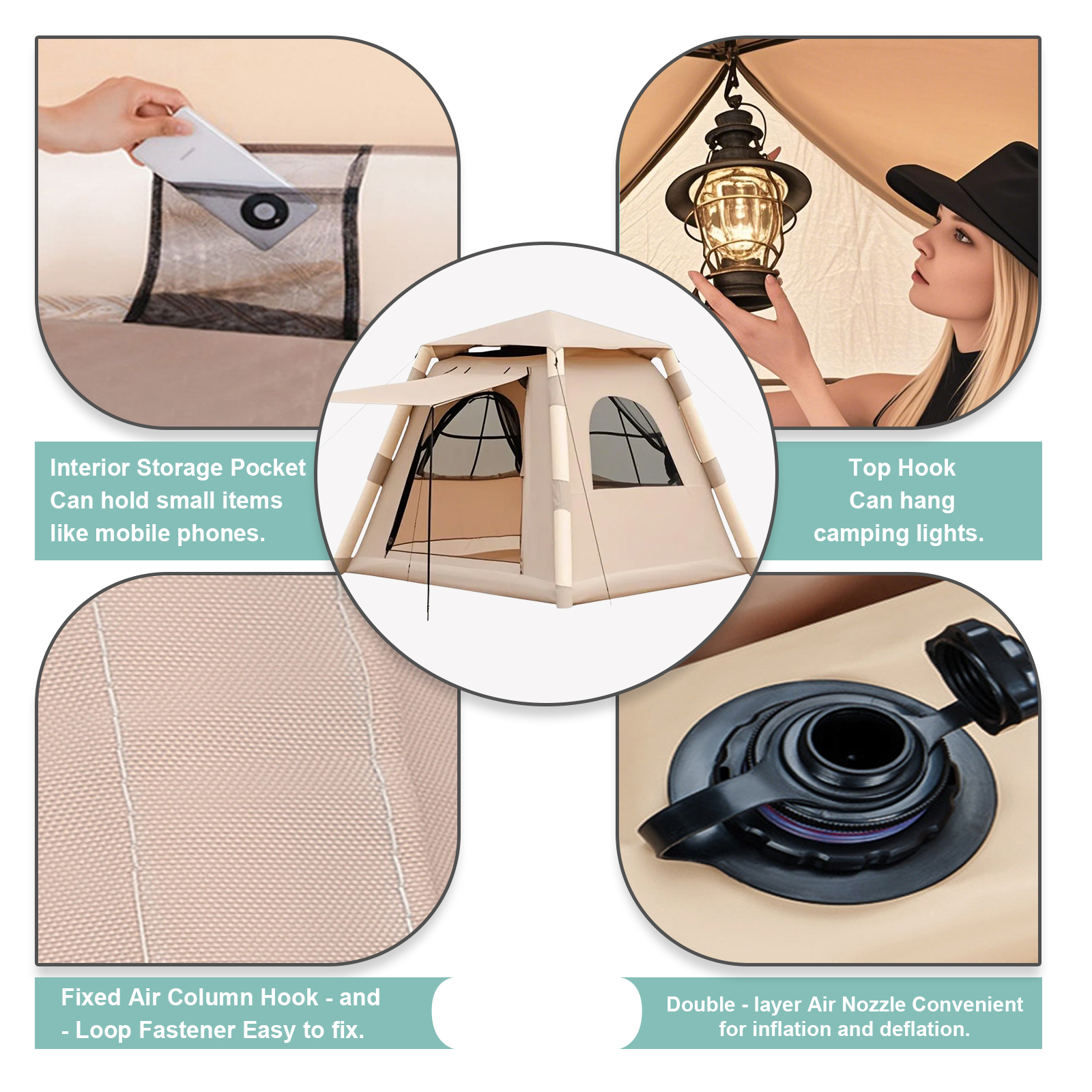 Interior Storage Pocket
Can hold small items
like mobile phones.

Top Hook
Can hang
camping lights.

Fixed Air Column Hook - and
- Loop Fastener Easy to fix.

Double - layer Air Nozzle Convenient
for inflation and deflation.