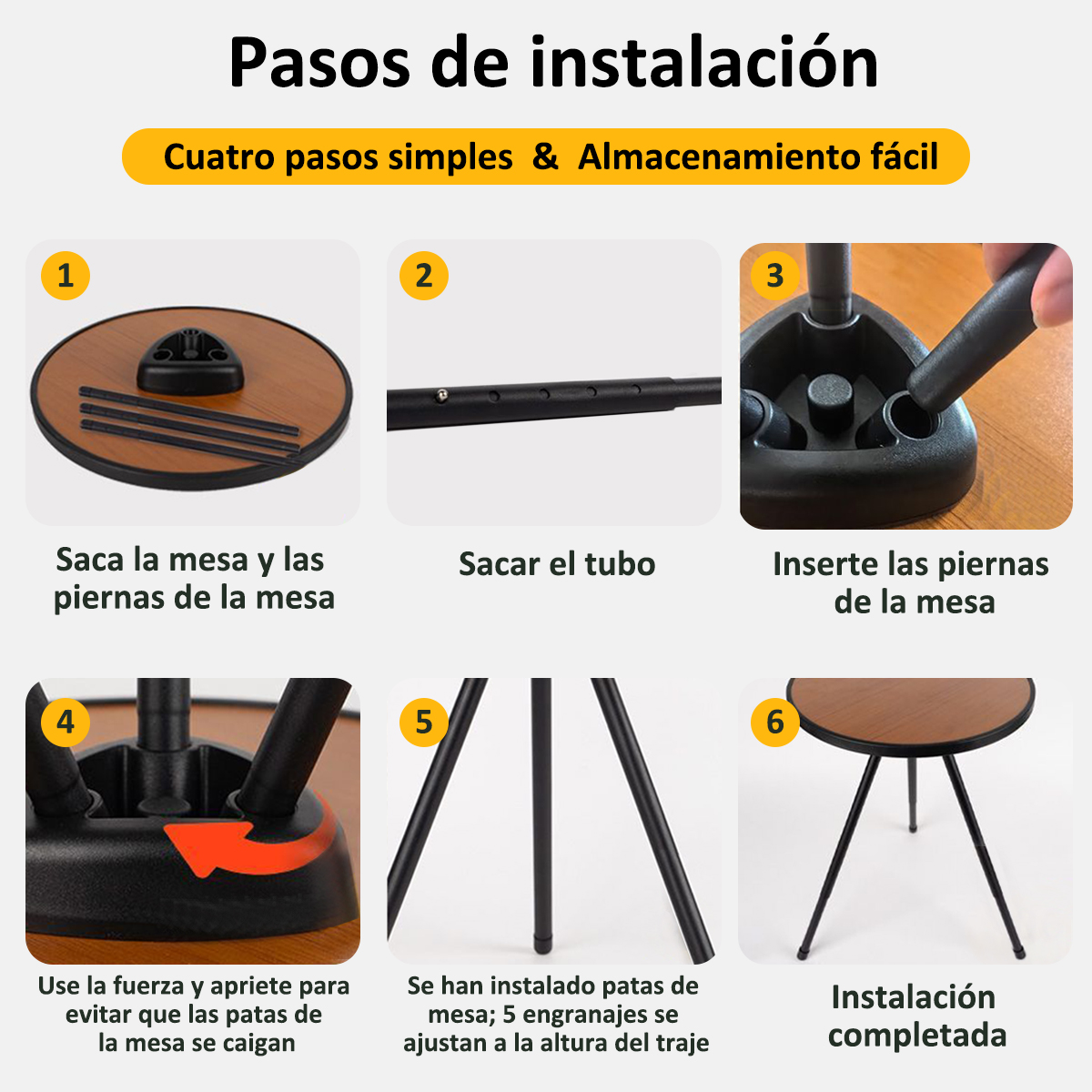 Pasos de instalación

Cuatro pasos simples & Almacenamiento fácil

1

Saca la mesa y las piernas de la mesa

2

Sacar el tubo

3

Inserte las piernas de la mesa

4

Use la fuerza y apriete para evitar que las patas de la mesa se caigan

5

Se han instalado patas de mesa; 5 engranajes se ajustan a la altura del traje

6

Instalación completada