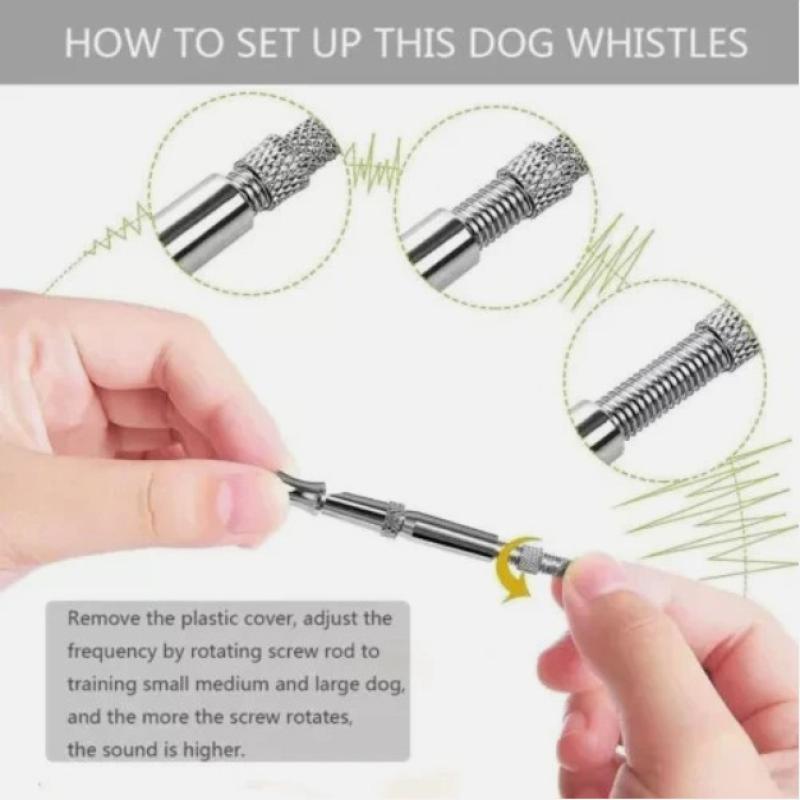 HOW TO SET UP THIS DOG WHISTLES

Remove the plastic cover, adjust the frequency by rotating screw rod to training small medium and large dog, and the more the screw rotates, the sound is higher.