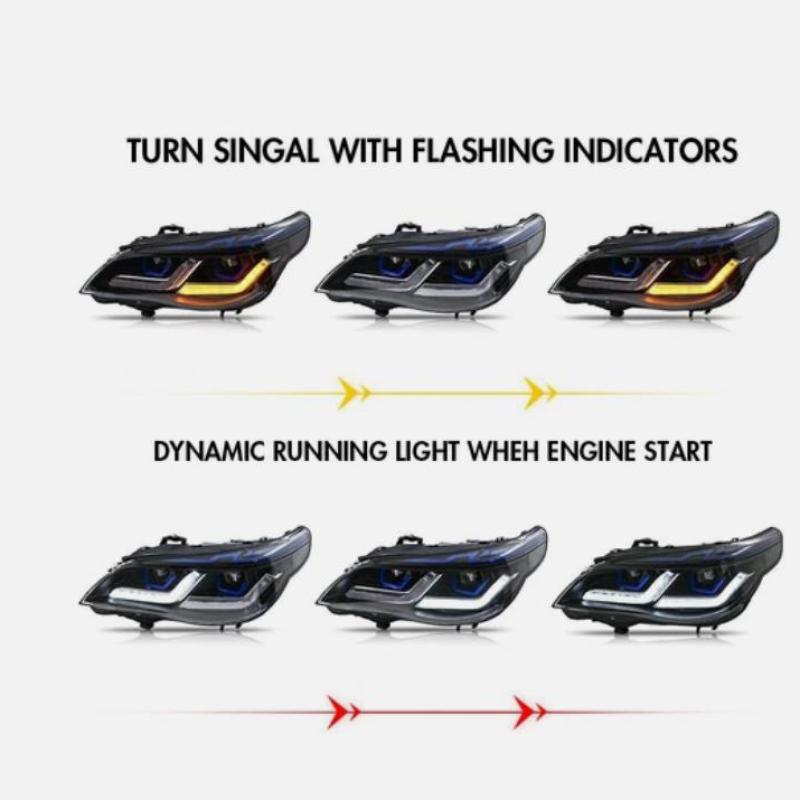 TURN SINGAL WITH FLASHING INDICATORS

DYNAMIC RUNNING LIGHT WHEH ENGINE START