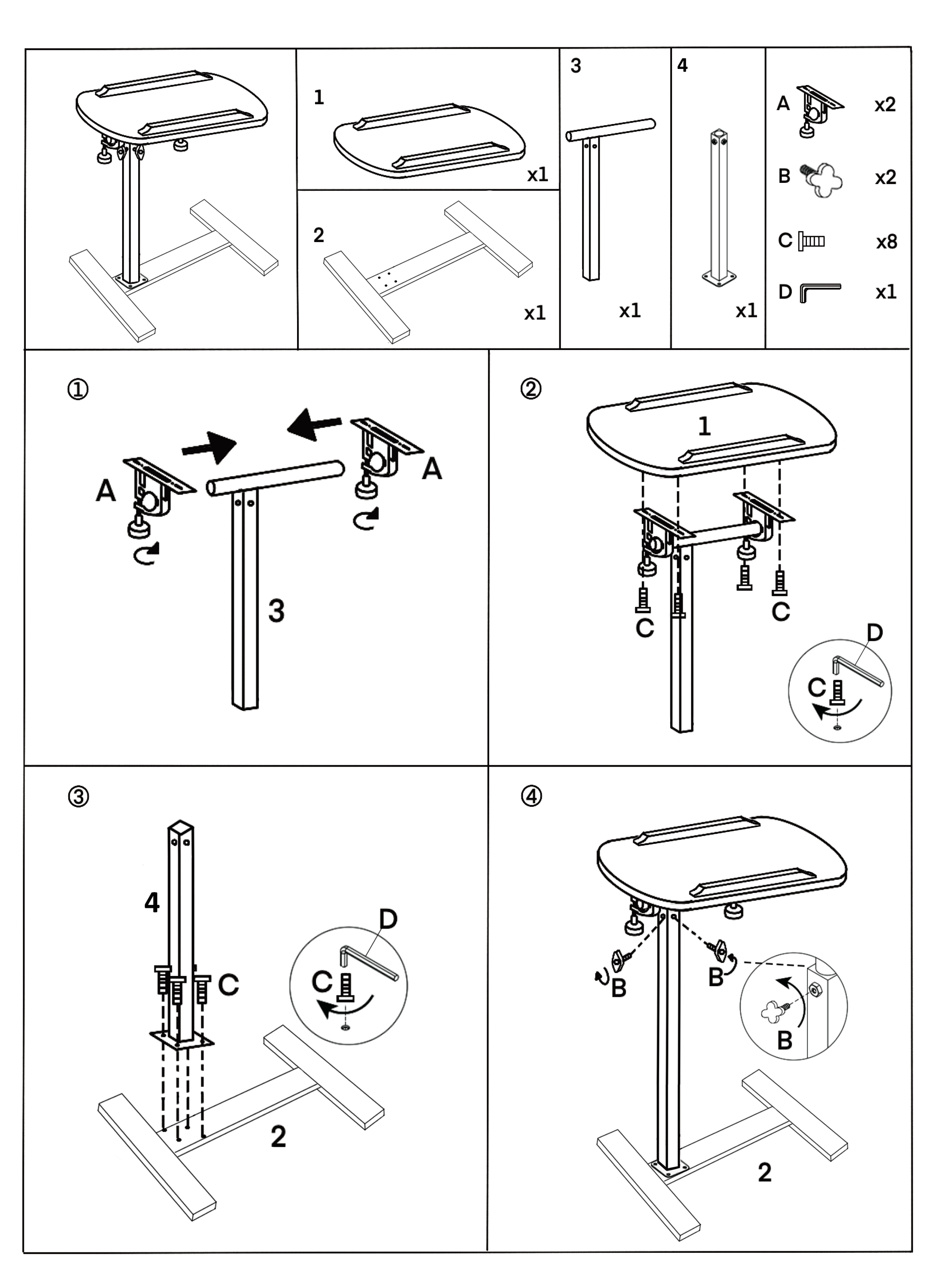 1
x1

2
x1

3
x1

4
x1

A x2
B x2
C x8
D x1

①
A
A
3

②
1
C
C
D
C

③
4
C
D
C
2

④
B
B
B
2