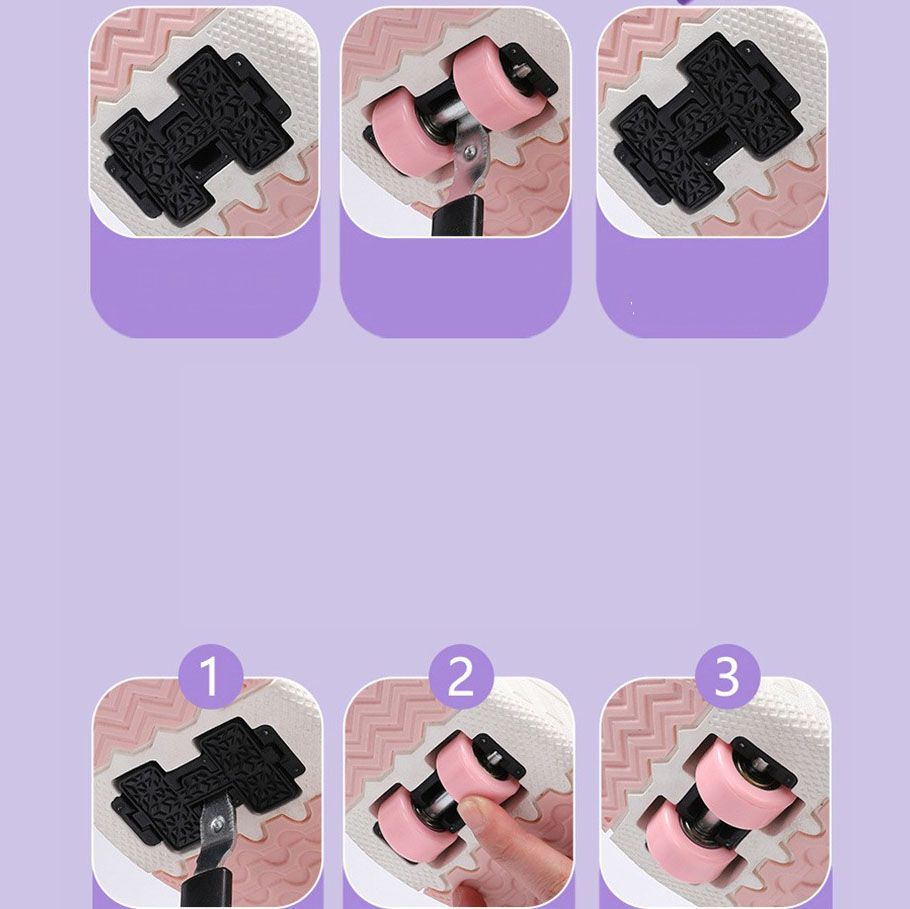 1

2

3