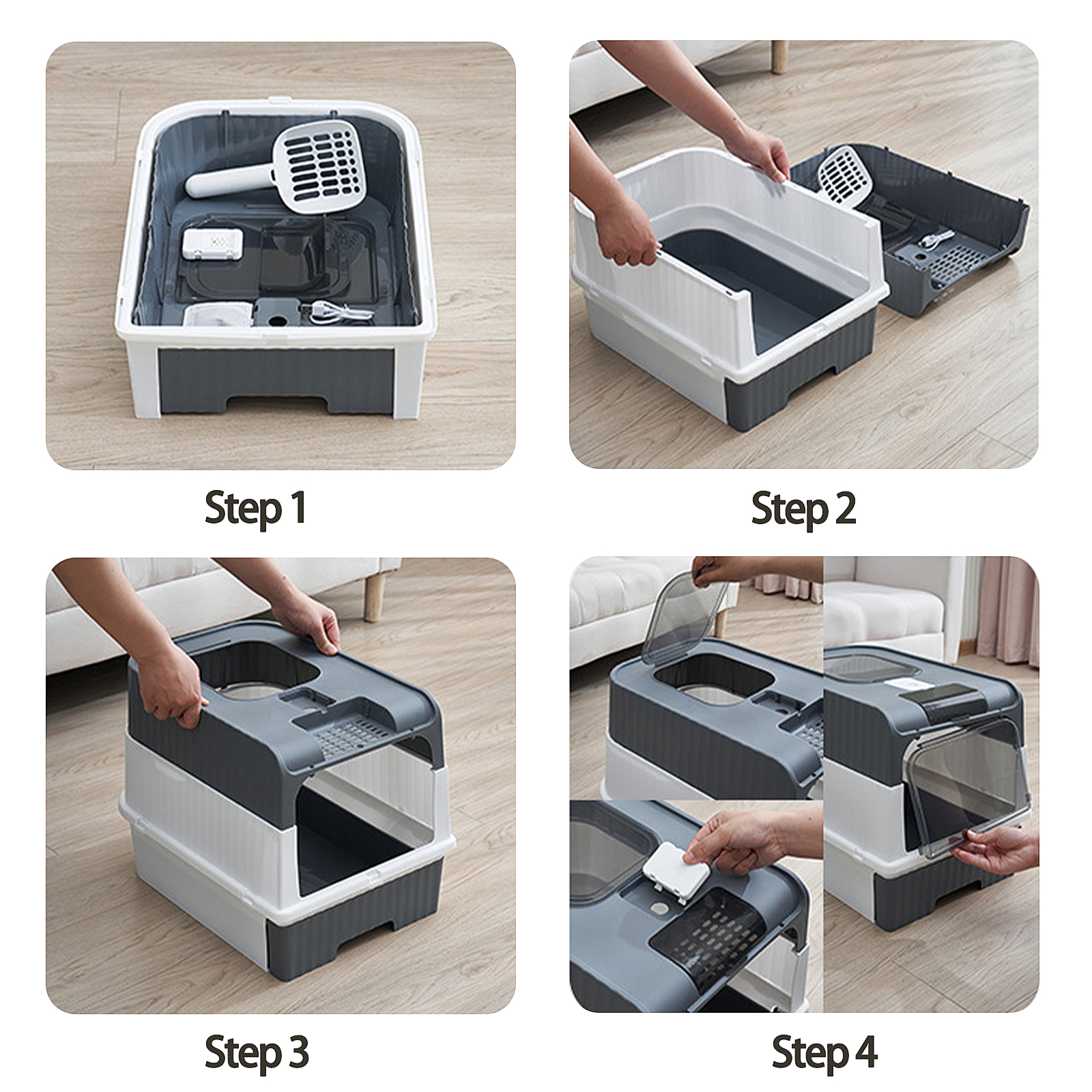 Step 1

Step 2

Step 3

Step 4