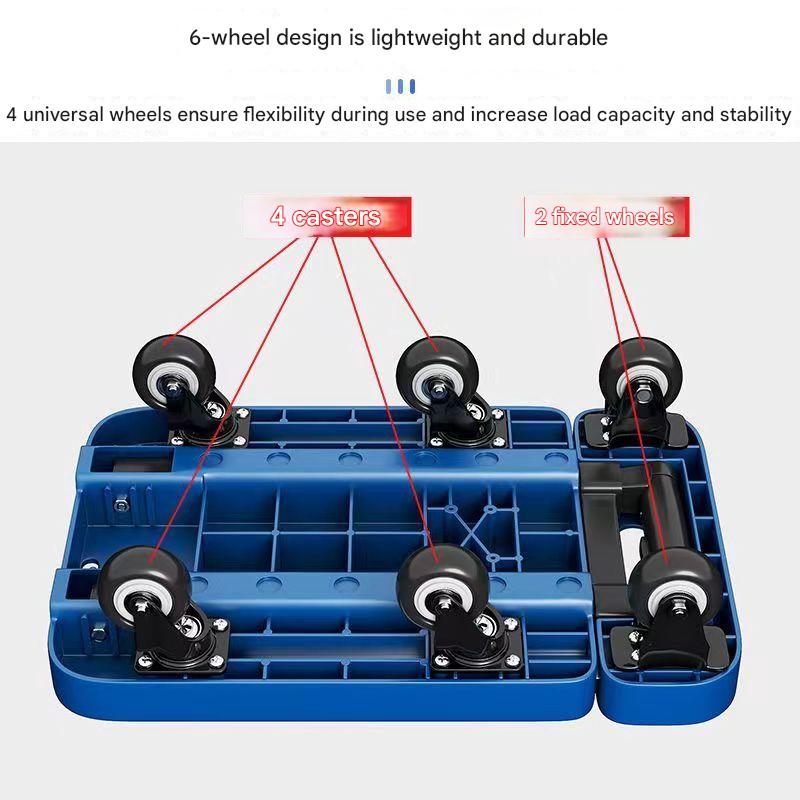 6-wheel design is lightweight and durable

4 universal wheels ensure flexibility during use and increase load capacity and stability

4 casters

2 fixed wheels