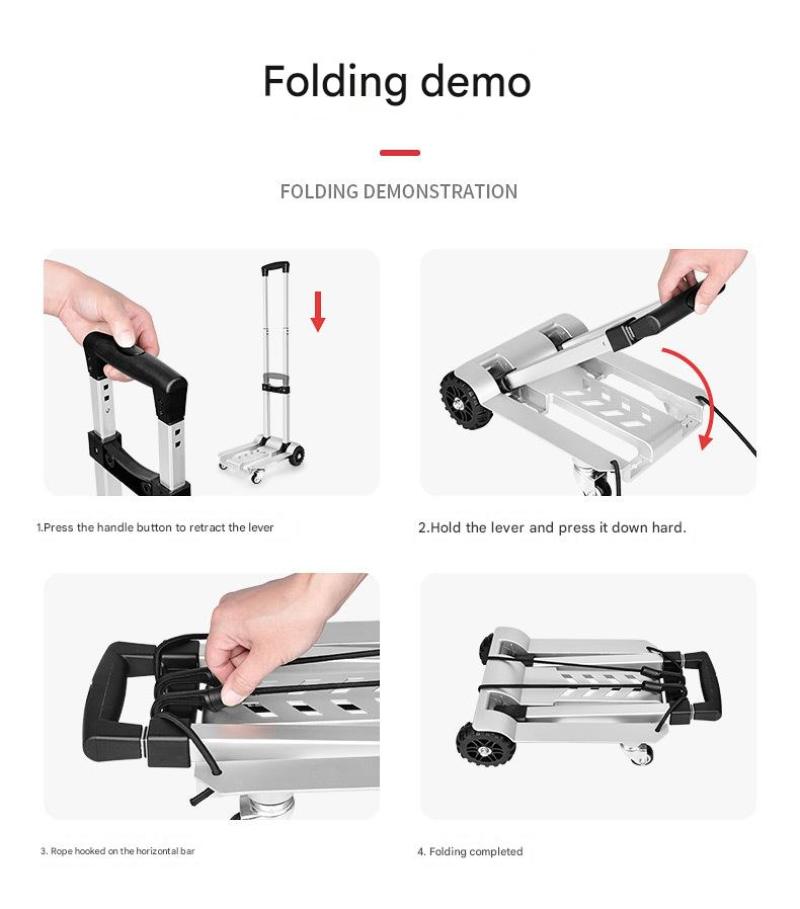 Folding demo

FOLDING DEMONSTRATION

1.Press the handle button to retract the lever

2.Hold the lever and press it down hard.

3. Rope hooked on the horizontal bar

4. Folding completed