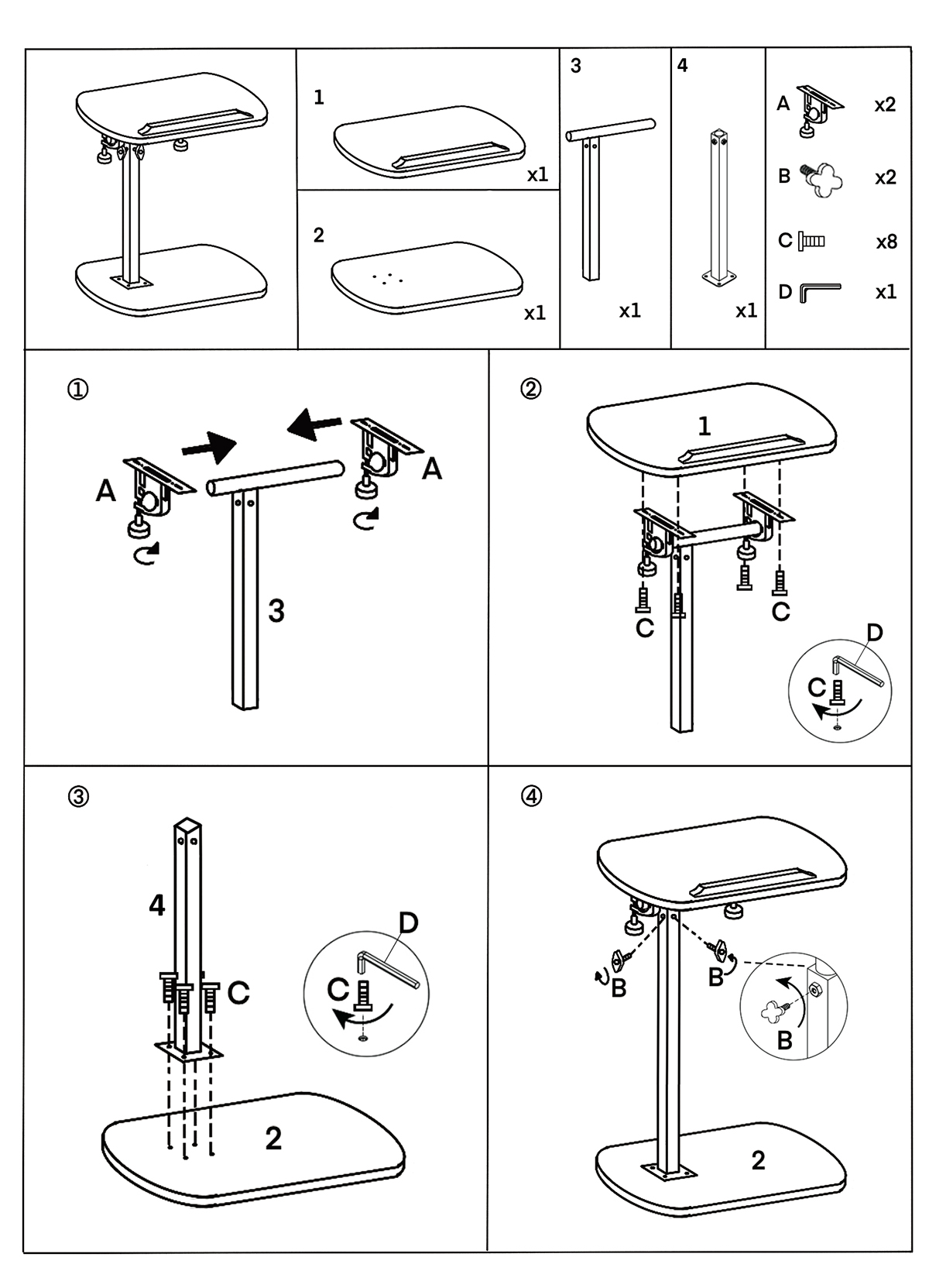 1
x1

2
x1

3
x1

4
x1

A x2
B x2
C x8
D x1

①
A
A
3

②
1
C
C
D
C

③
4
C
D
C
2

④
B
B
B
2