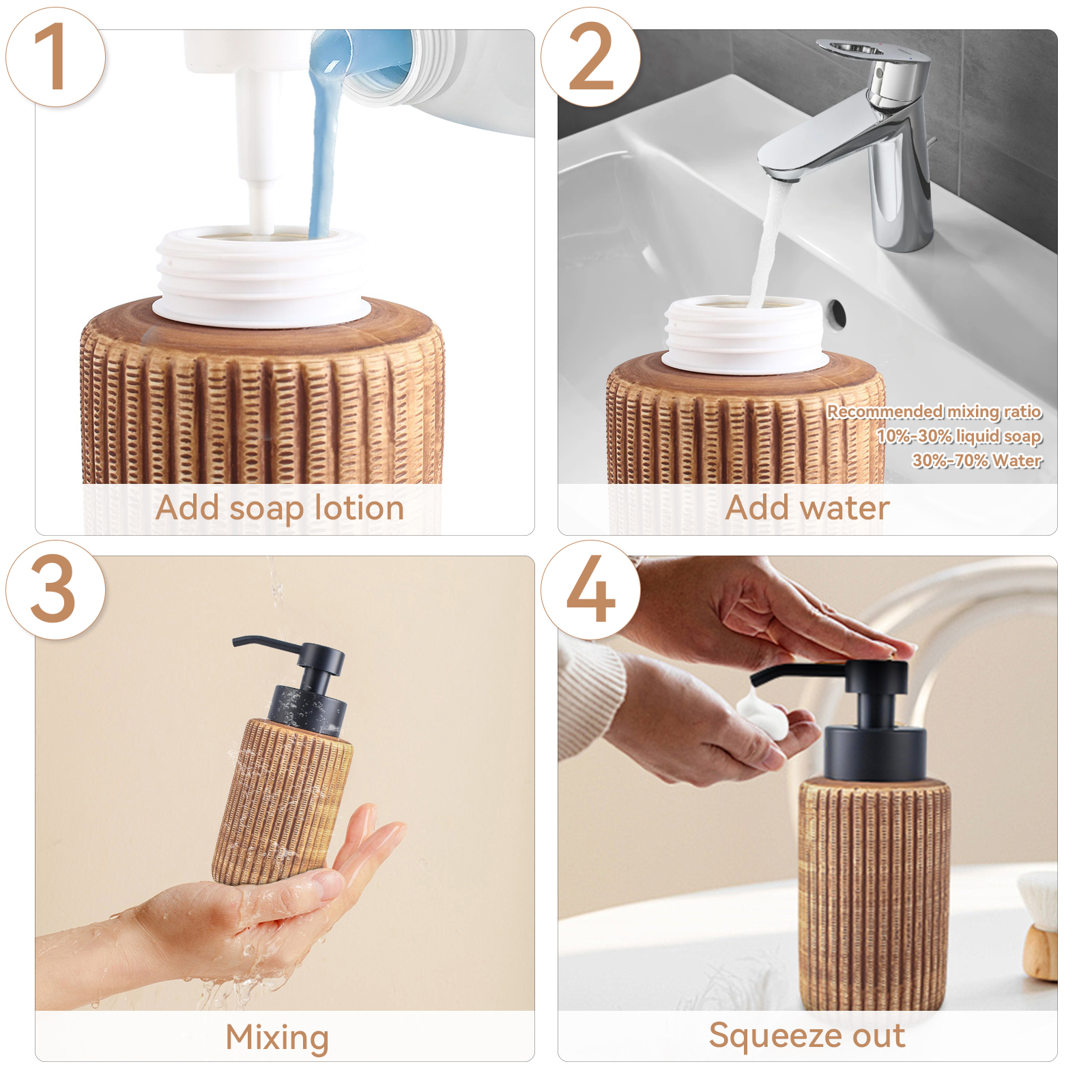 1

Add soap lotion

2

Recommended mixing ratio
10%-30% liquid soap
30%-70% Water

Add water

3

Mixing

4

Squeeze out