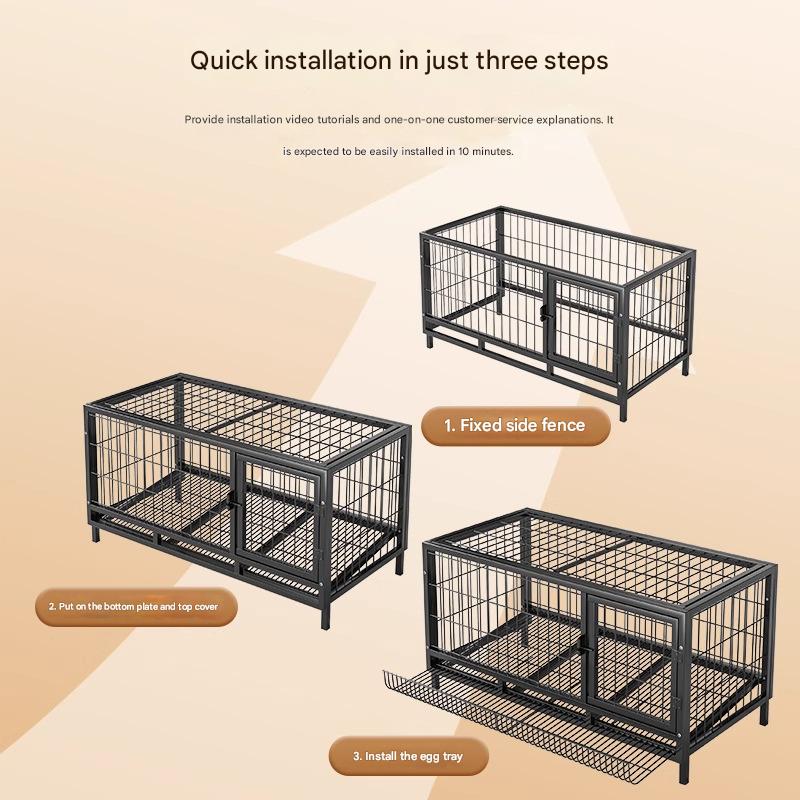 Quick installation in just three steps

Provide installation video tutorials and one-on-one customer service explanations. It is expected to be easily installed in 10 minutes.

1. Fixed side fence

2. Put on the bottom plate and top cover

3. Install the egg tray