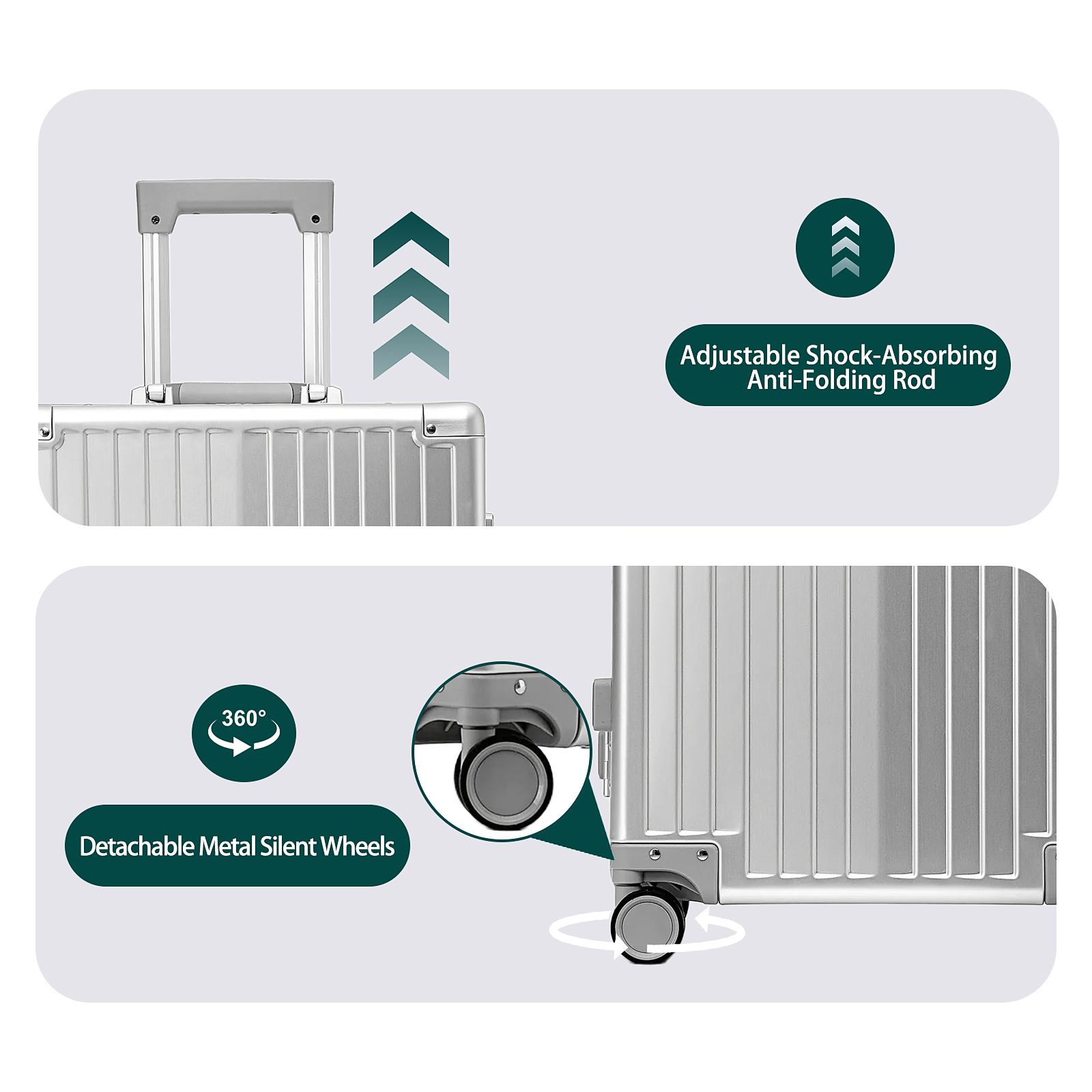 Adjustable Shock-Absorbing Anti-Folding Rod

360°

Detachable Metal Silent Wheels