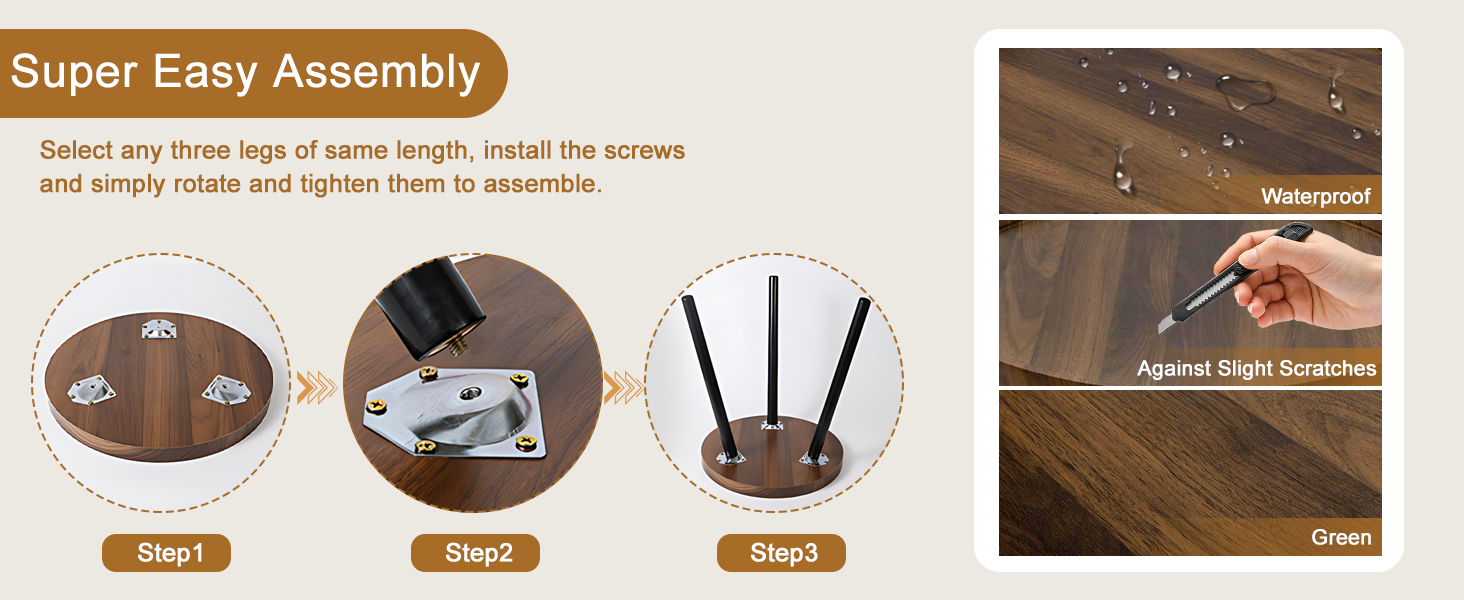 Super Easy Assembly

Select any three legs of same length, install the screws and simply rotate and tighten them to assemble.

Step1

Step2

Step3

Waterproof

Against Slight Scratches

Green