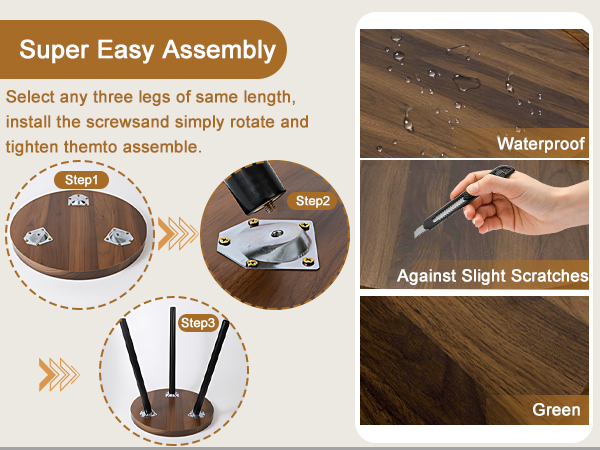 Super Easy Assembly

Select any three legs of same length, install the screwsand simply rotate and tighten themto assemble.

Step1

Step2

Step3

Waterproof

Against Slight Scratches

Green