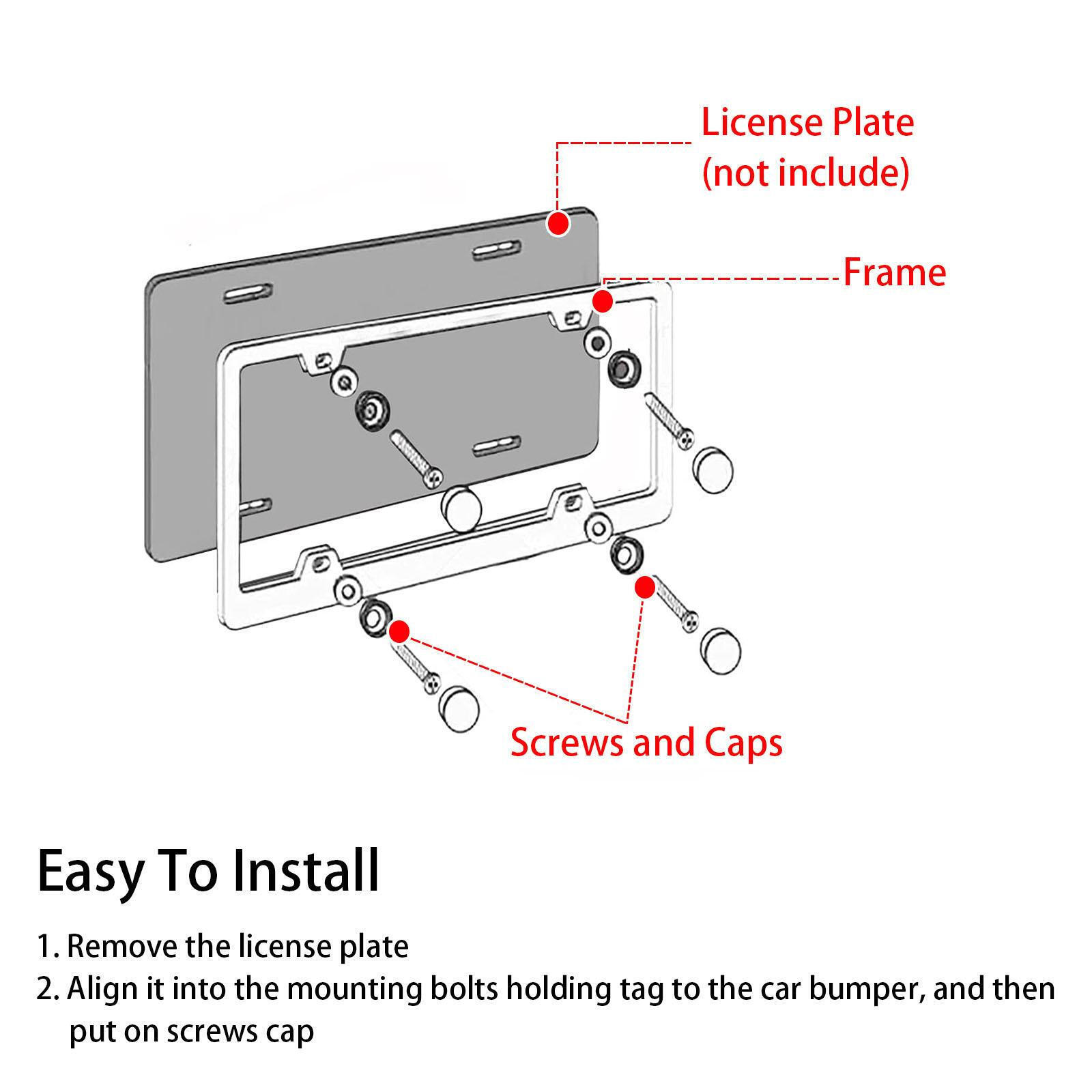 License Plate
(not include)

Frame

Screws and Caps

Easy To Install

1. Remove the license plate

2. Align it into the mounting bolts holding tag to the car bumper, and then put on screws cap