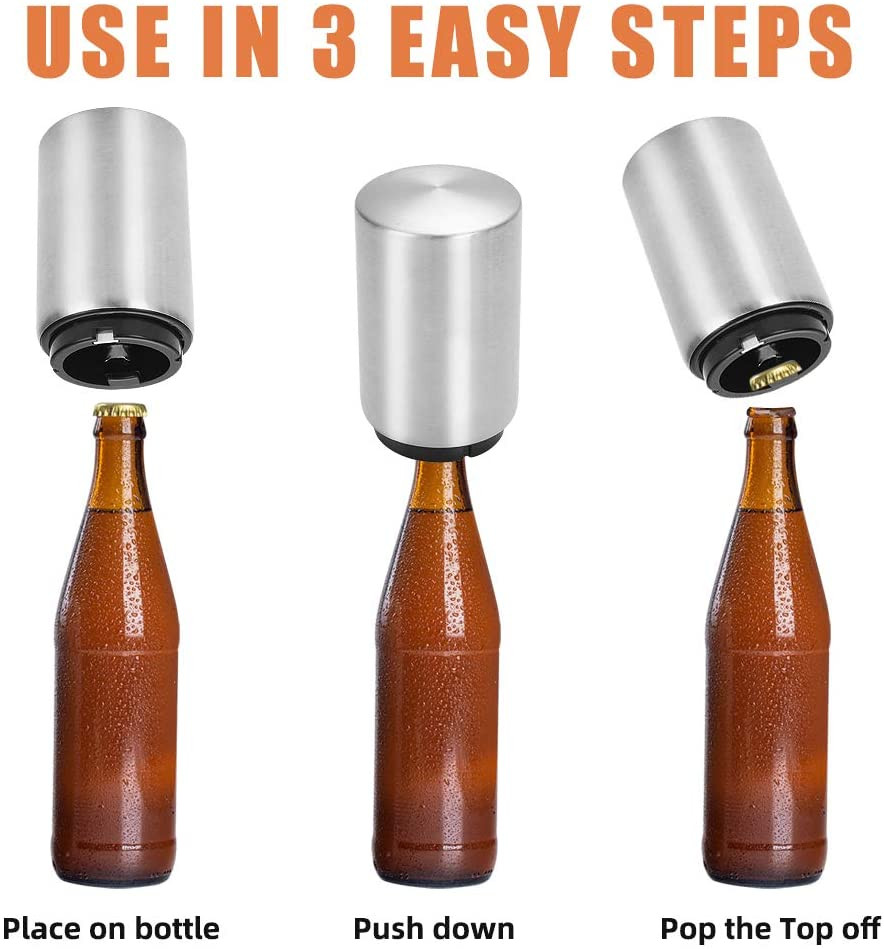 USE IN 3 EASY STEPS

Place on bottle

Push down

Pop the Top off