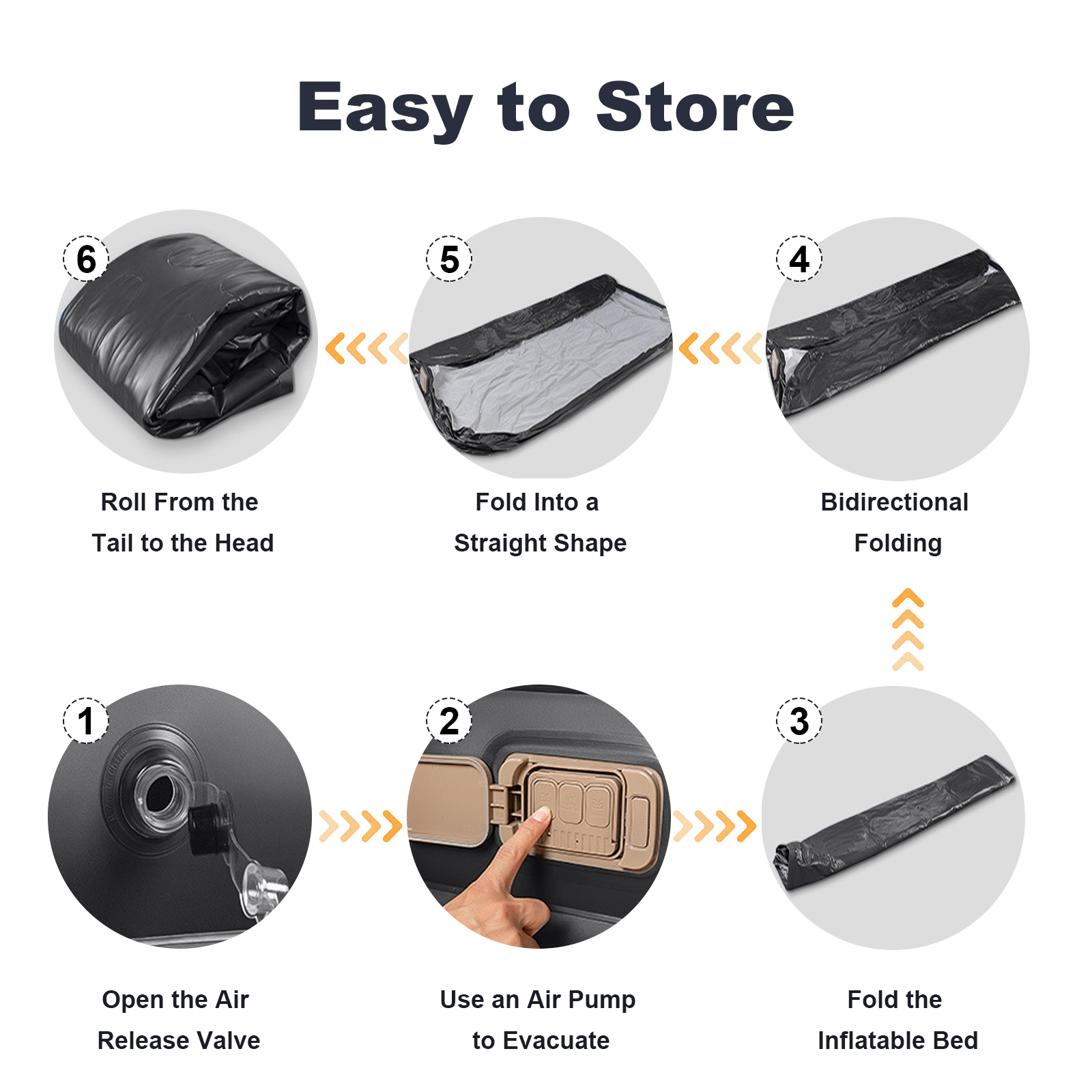 Easy to Store

6

Roll From the Tail to the Head

5

Fold Into a Straight Shape

4

Bidirectional Folding

1

Open the Air Release Valve

2

Use an Air Pump to Evacuate

3

Fold the Inflatable Bed