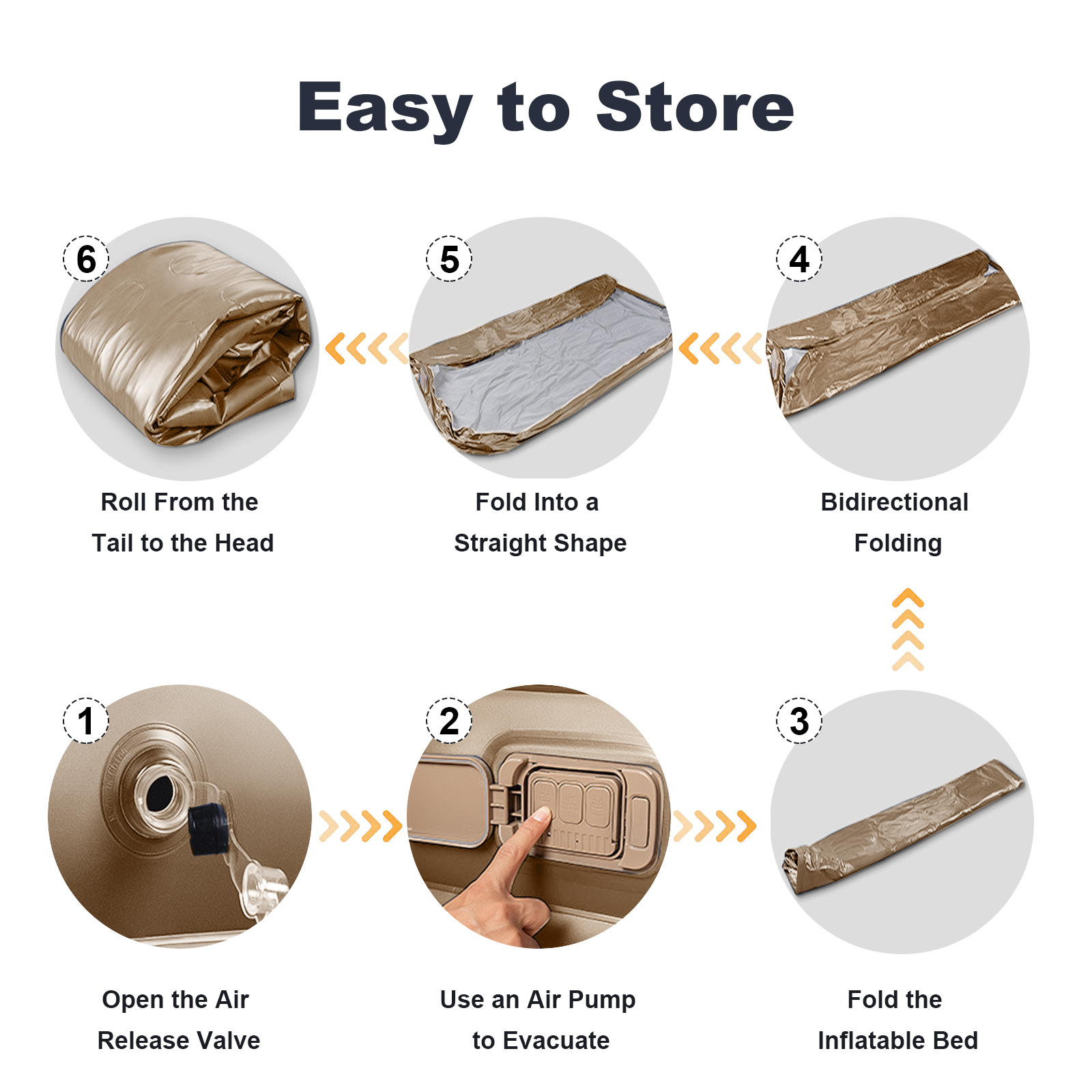 Easy to Store

6

Roll From the Tail to the Head

5

Fold Into a Straight Shape

4

Bidirectional Folding

1

Open the Air Release Valve

2

Use an Air Pump to Evacuate

3

Fold the Inflatable Bed