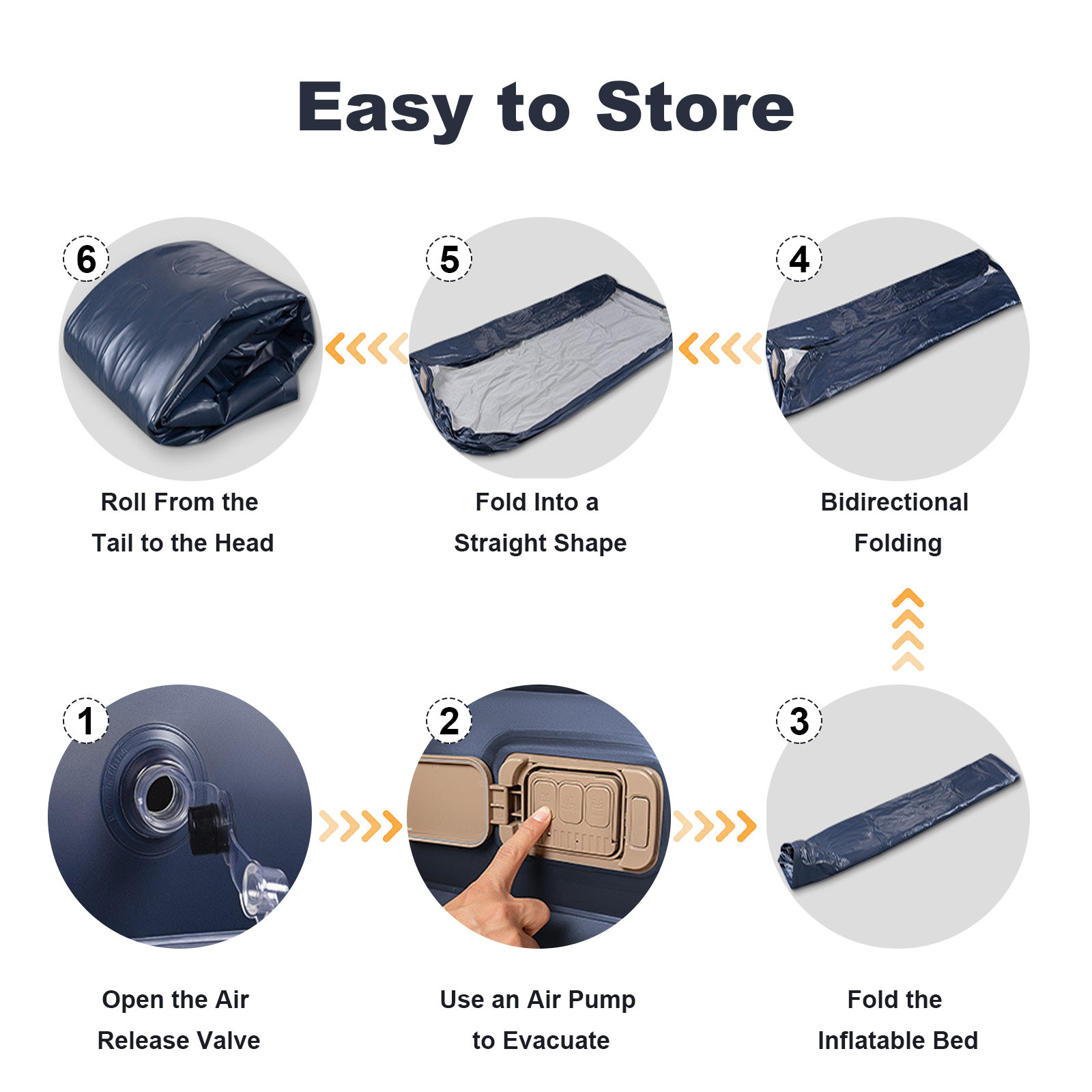 Easy to Store

6
Roll From the Tail to the Head

5
Fold Into a Straight Shape

4
Bidirectional Folding

1
Open the Air Release Valve

2
Use an Air Pump to Evacuate

3
Fold the Inflatable Bed