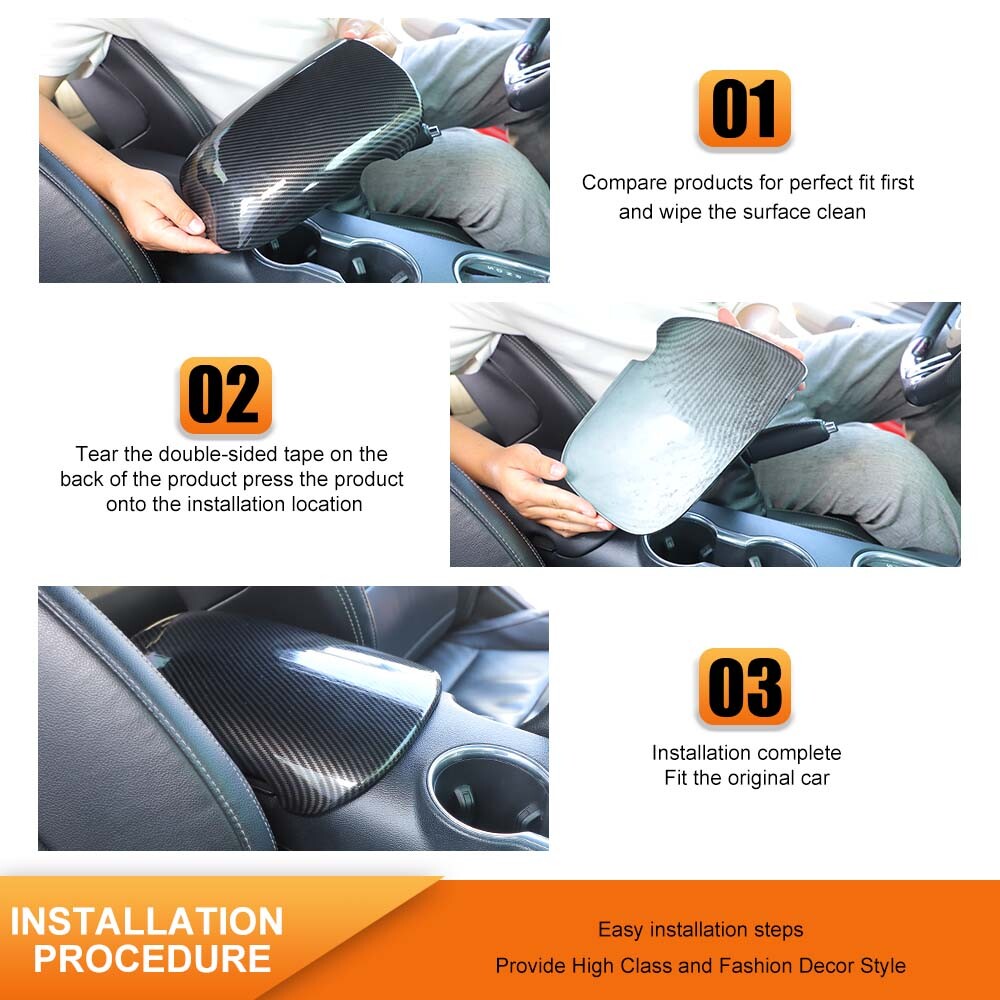 01

Compare products for perfect fit first and wipe the surface clean

02

Tear the double-sided tape on the back of the product press the product onto the installation location

03

Installation complete
Fit the original car

INSTALLATION PROCEDURE

Easy installation steps
Provide High Class and Fashion Decor Style