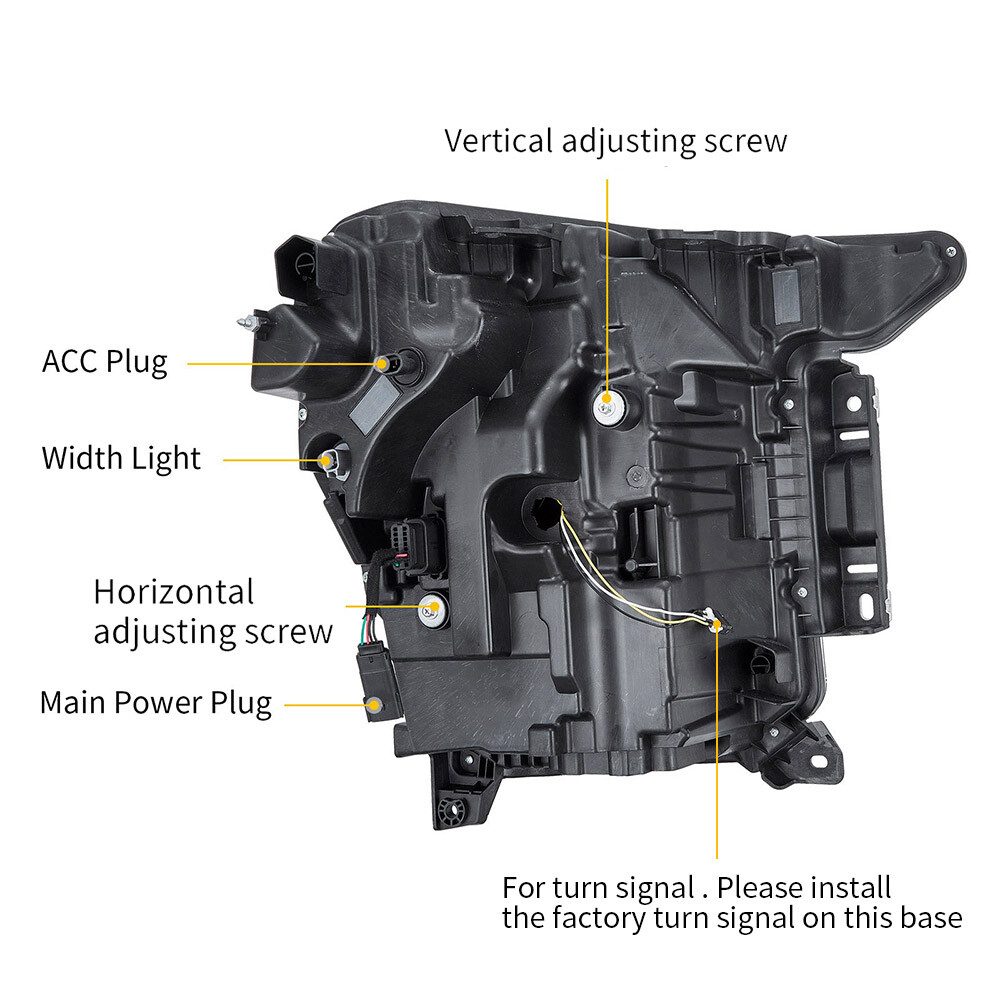 Vertical adjusting screw

ACC Plug

Width Light

Horizontal adjusting screw

Main Power Plug

For turn signal . Please install the factory turn signal on this base