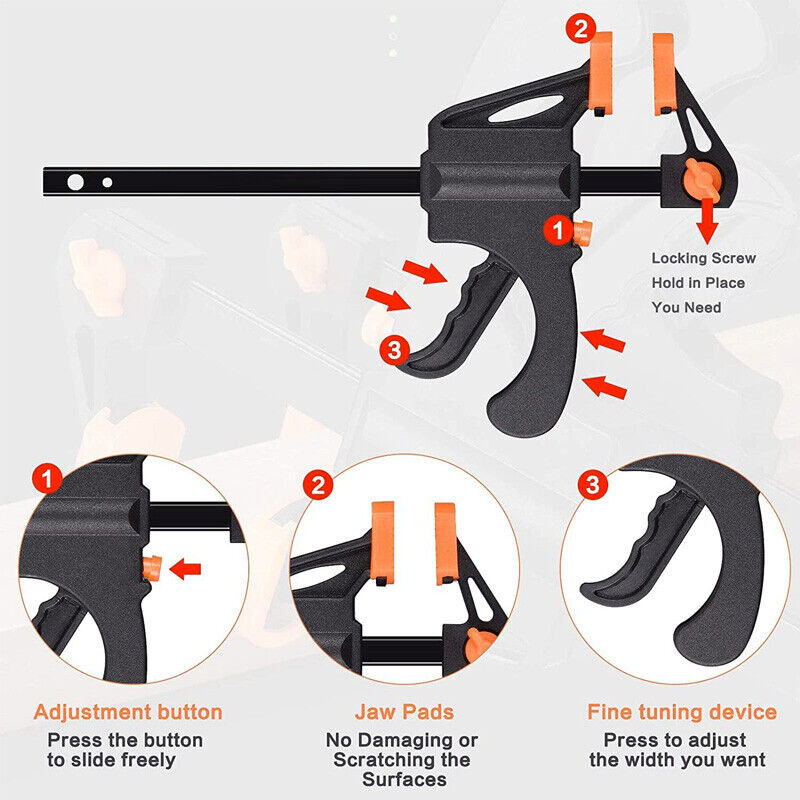 2

1

3

Locking Screw
Hold in Place
You Need

1

2

3

Adjustment button
Press the button to slide freely

Jaw Pads
No Damaging or Scratching the Surfaces

Fine tuning device
Press to adjust the width you want