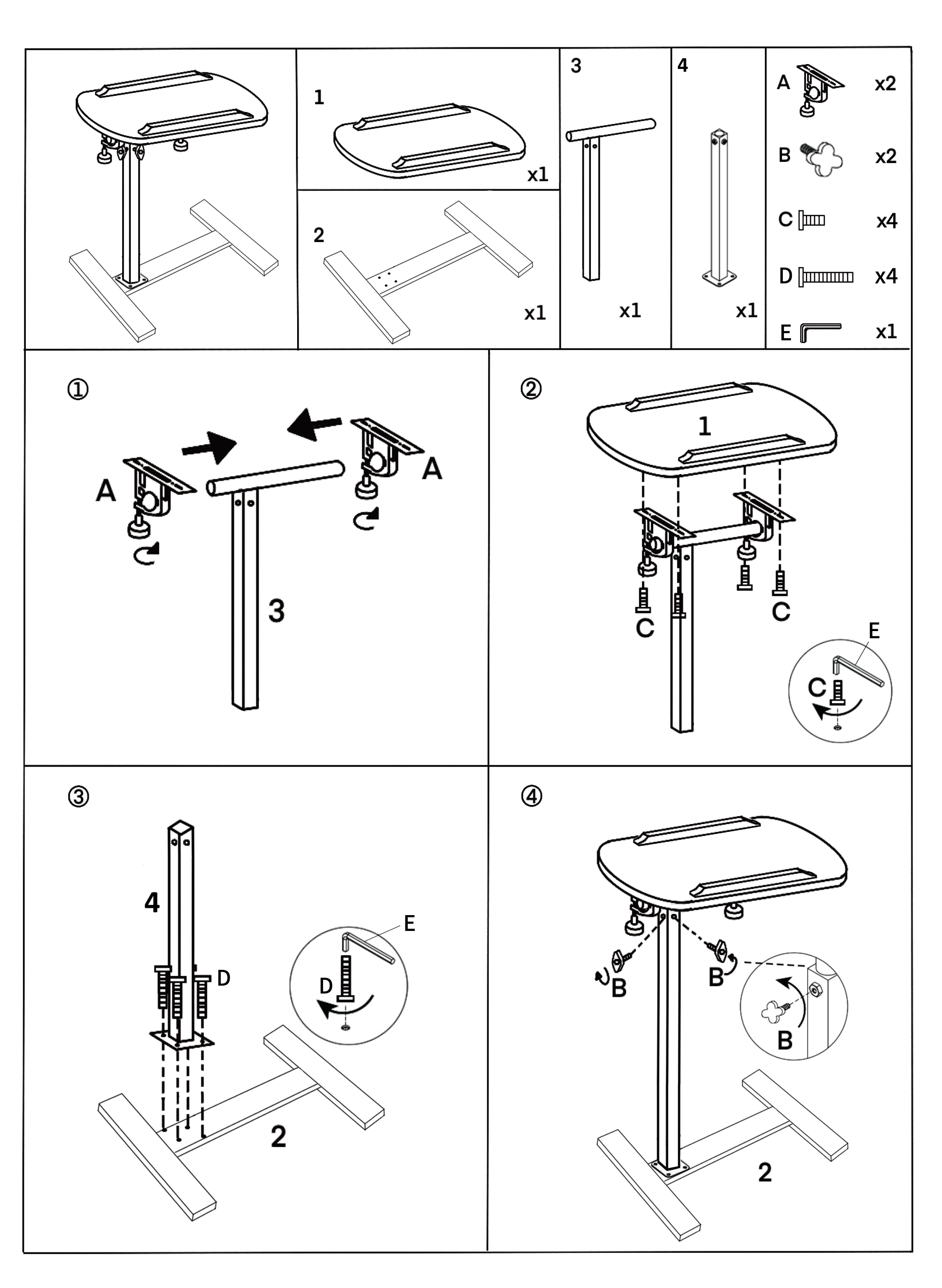 1
x1

2
x1

3
x1

4
x1

A x2
B x2
C x4
D x4
E x1

①
A
A
3

②
1
C
C
E
C

③
4
D
E
D
2

④
B
B
B
2