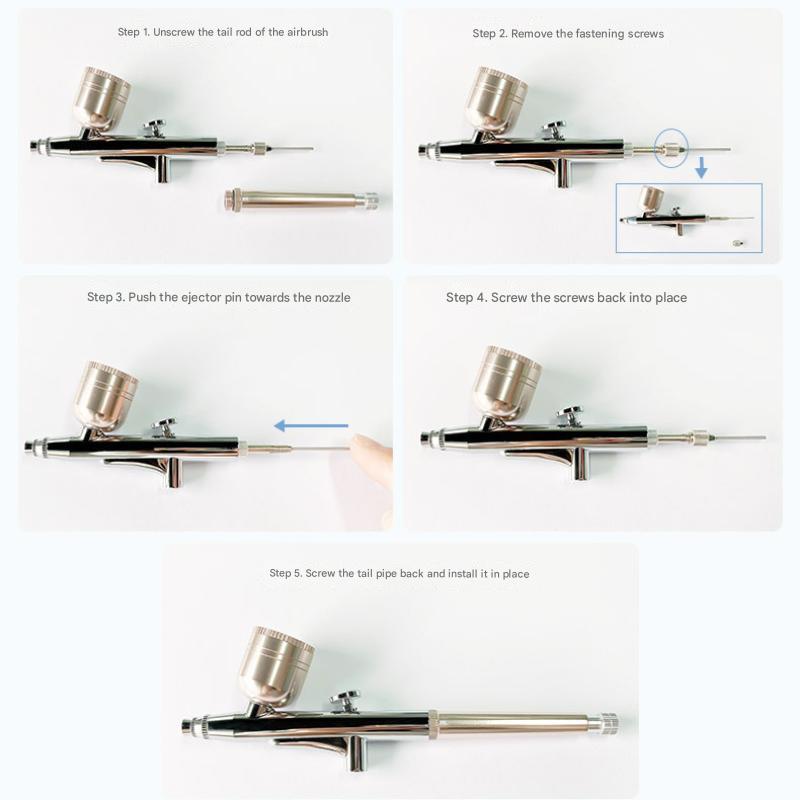 Step 1. Unscrew the tail rod of the airbrush

Step 2. Remove the fastening screws

Step 3. Push the ejector pin towards the nozzle

Step 4. Screw the screws back into place

Step 5. Screw the tail pipe back and install it in place