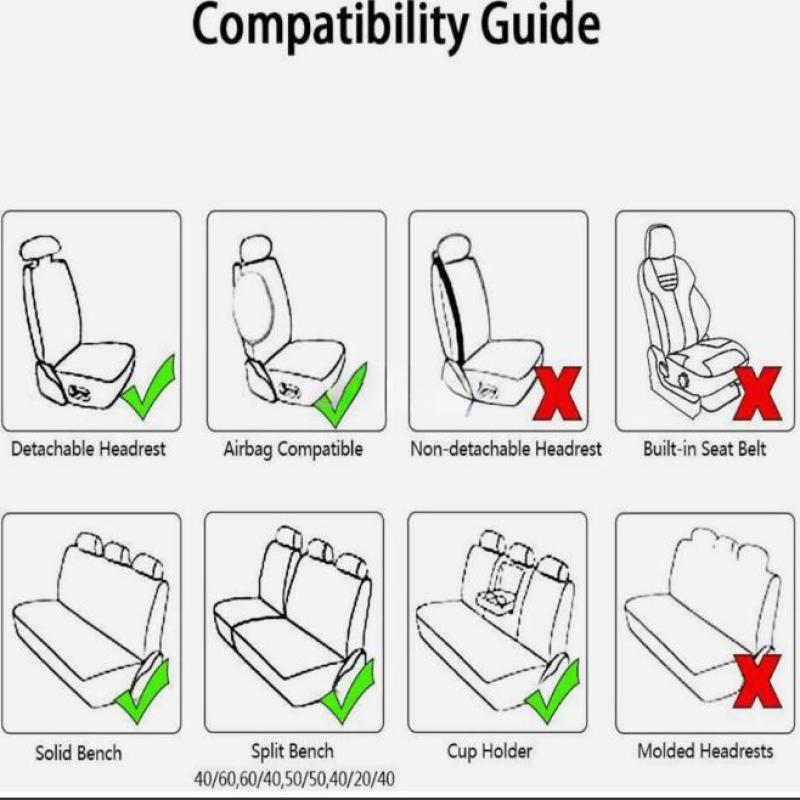 Compatibility Guide

Detachable Headrest

Airbag Compatible

Non-detachable Headrest

Built-in Seat Belt

Solid Bench

Split Bench
40/60,60/40,50/50,40/20/40

Cup Holder

Molded Headrests