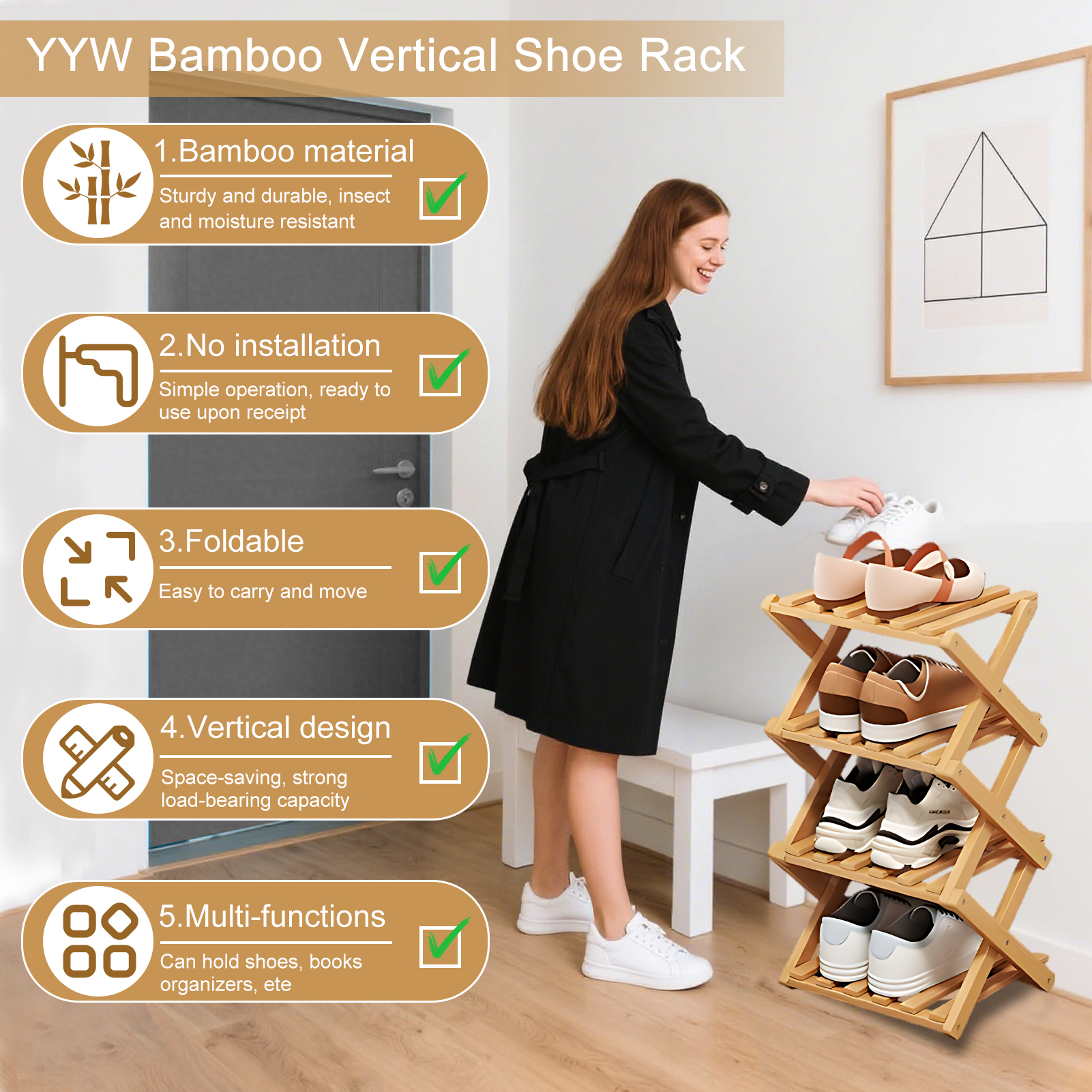 YYW Bamboo Vertical Shoe Rack

1.Bamboo material

Sturdy and durable, insect and moisture resistant

2.No installation

Simple operation, ready to use upon receipt

3.Foldable

Easy to carry and move

4.Vertical design

Space-saving, strong load-bearing capacity

5.Multi-functions

Can hold shoes, books organizers, ete