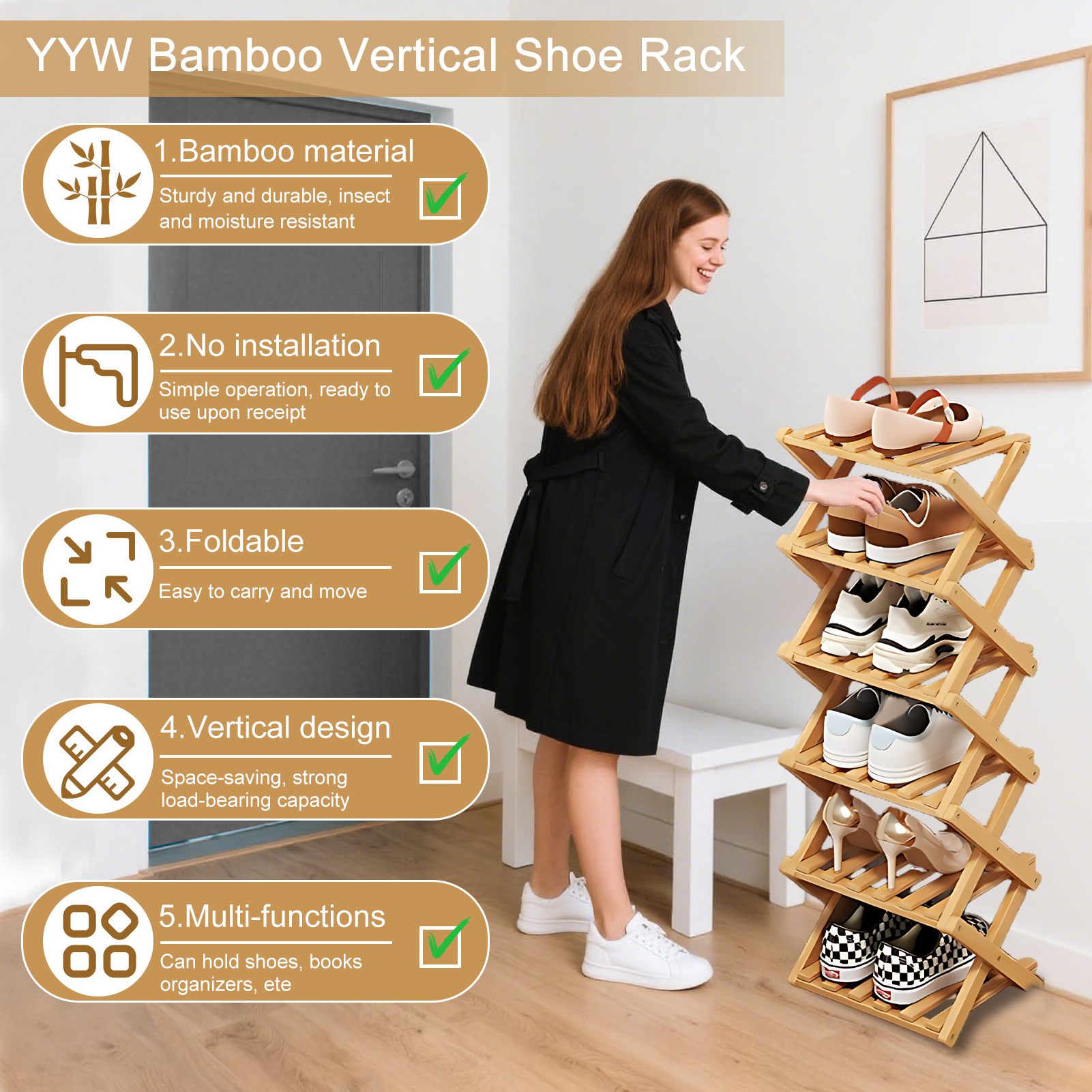 YYW Bamboo Vertical Shoe Rack

1.Bamboo material

Sturdy and durable, insect and moisture resistant

2.No installation

Simple operation, ready to use upon receipt

3.Foldable

Easy to carry and move

4.Vertical design

Space-saving, strong load-bearing capacity

5.Multi-functions

Can hold shoes, books organizers, ete