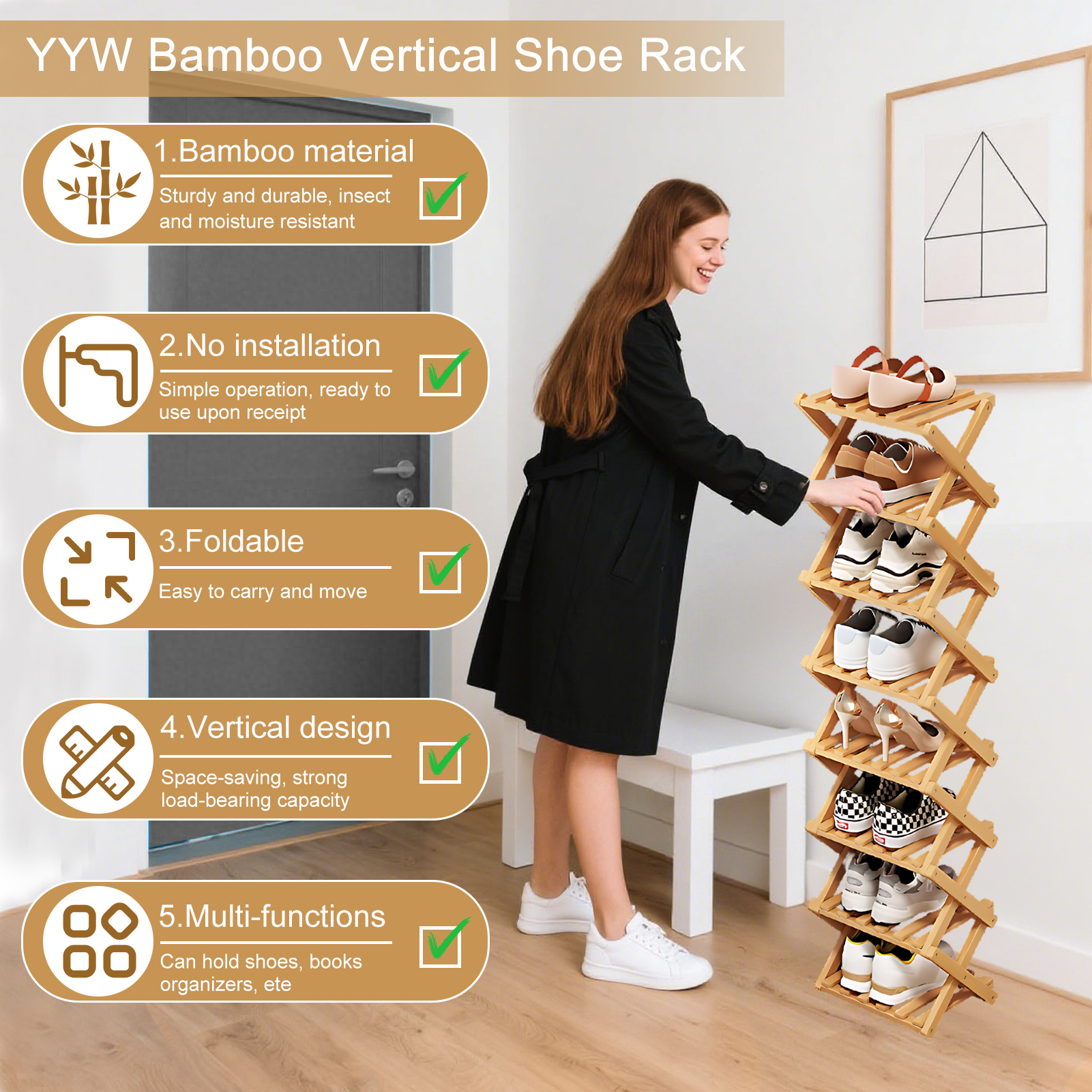 YYW Bamboo Vertical Shoe Rack

1.Bamboo material

Sturdy and durable, insect and moisture resistant

2.No installation

Simple operation, ready to use upon receipt

3.Foldable

Easy to carry and move

4.Vertical design

Space-saving, strong load-bearing capacity

5.Multi-functions

Can hold shoes, books organizers, ete