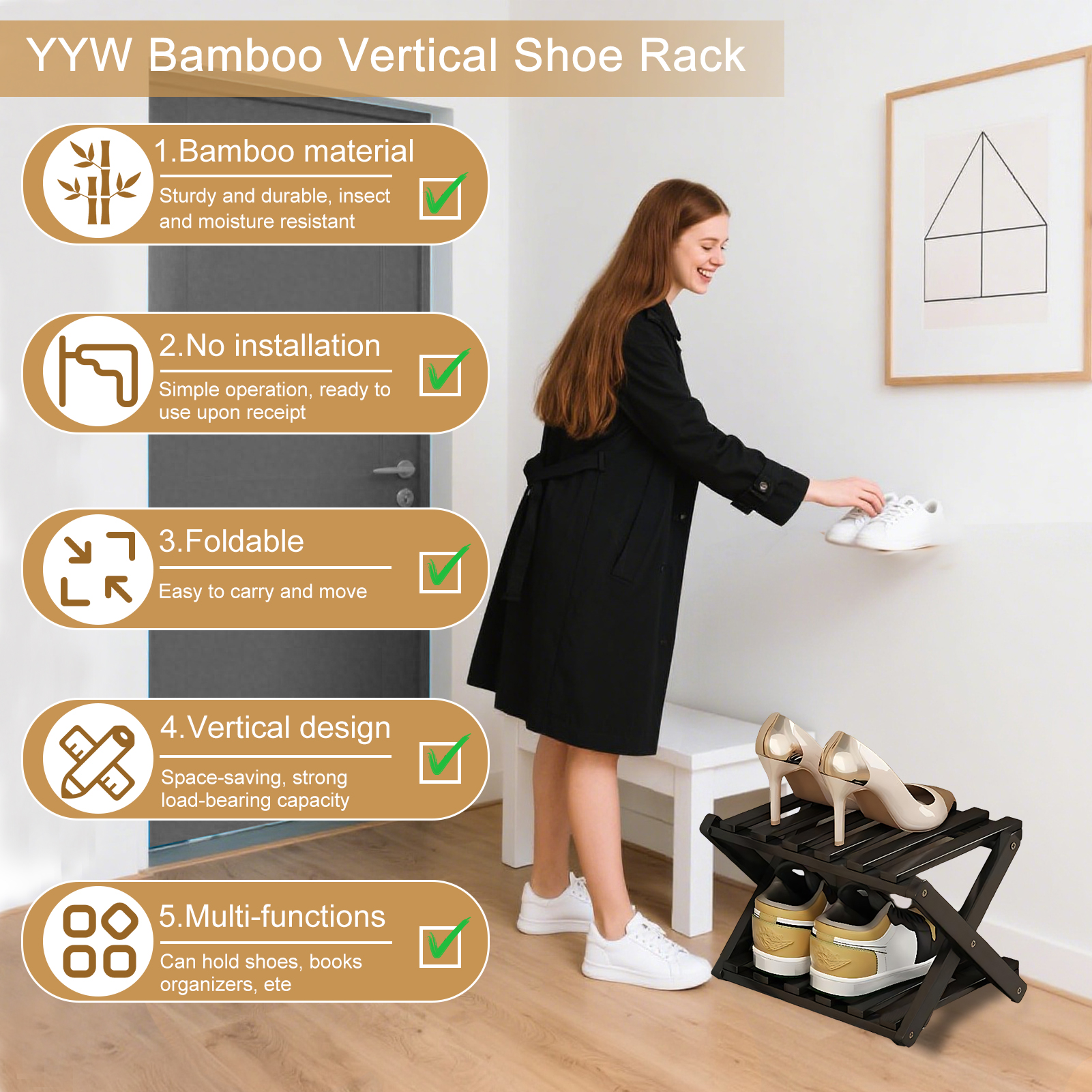 YYW Bamboo Vertical Shoe Rack

1.Bamboo material

Sturdy and durable, insect and moisture resistant

2.No installation

Simple operation, ready to use upon receipt

3.Foldable

Easy to carry and move

4.Vertical design

Space-saving, strong load-bearing capacity

5.Multi-functions

Can hold shoes, books organizers, ete