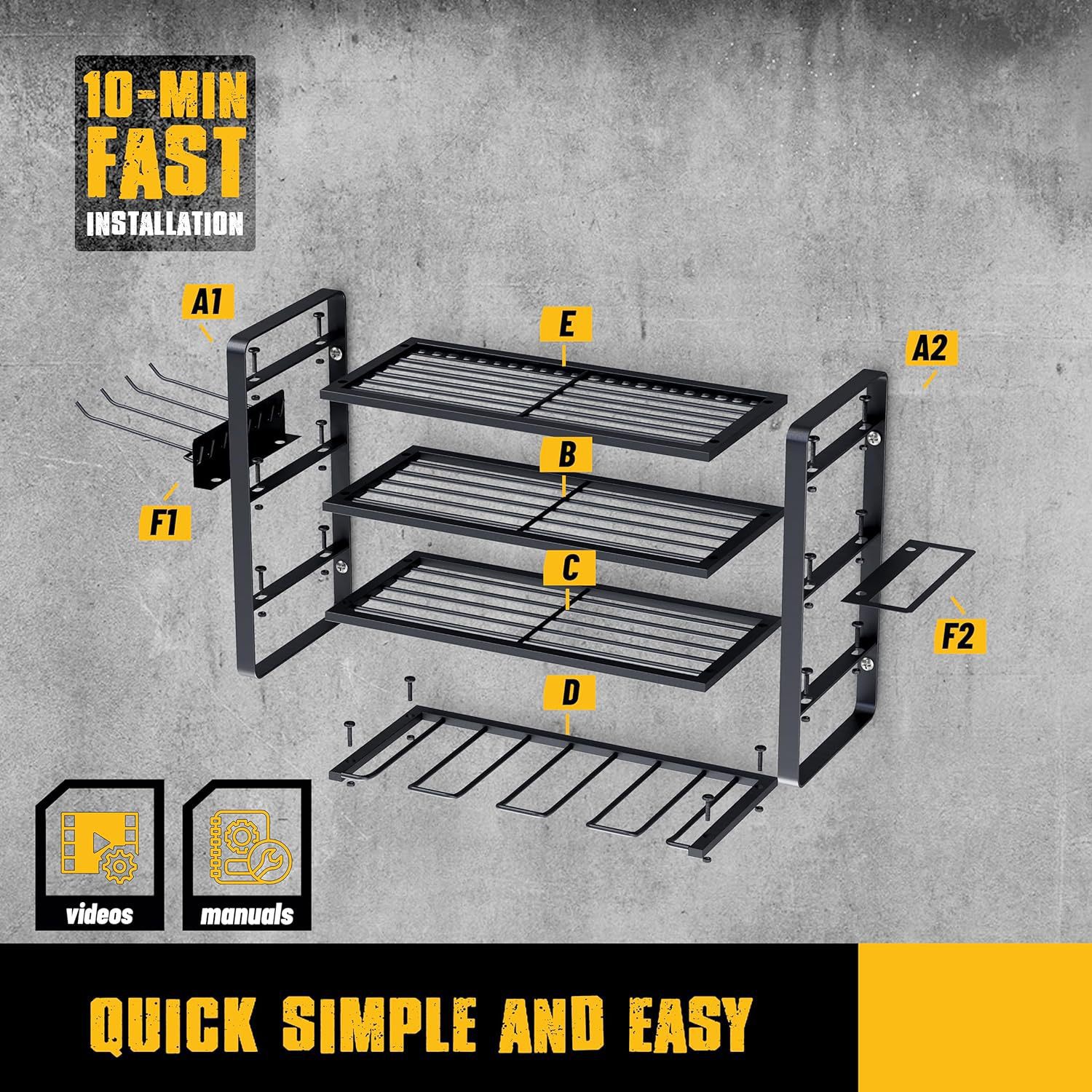 10-MIN
FAST
INSTALLATION

A1

E

A2

B

F1

C

F2

D

videos

manuals

QUICK SIMPLE AND EASY