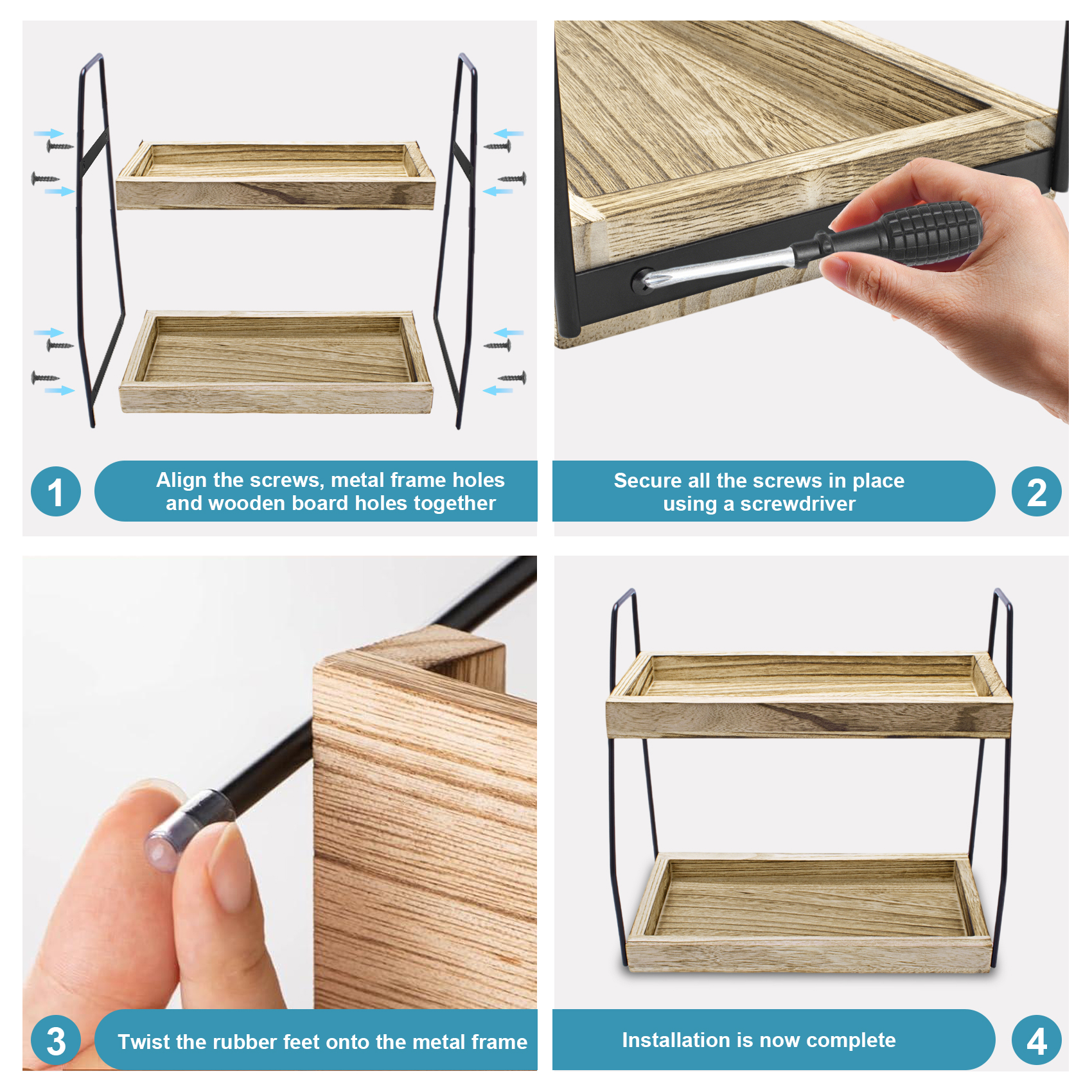 1
Align the screws, metal frame holes and wooden board holes together

Secure all the screws in place using a screwdriver
2

3
Twist the rubber feet onto the metal frame

Installation is now complete
4