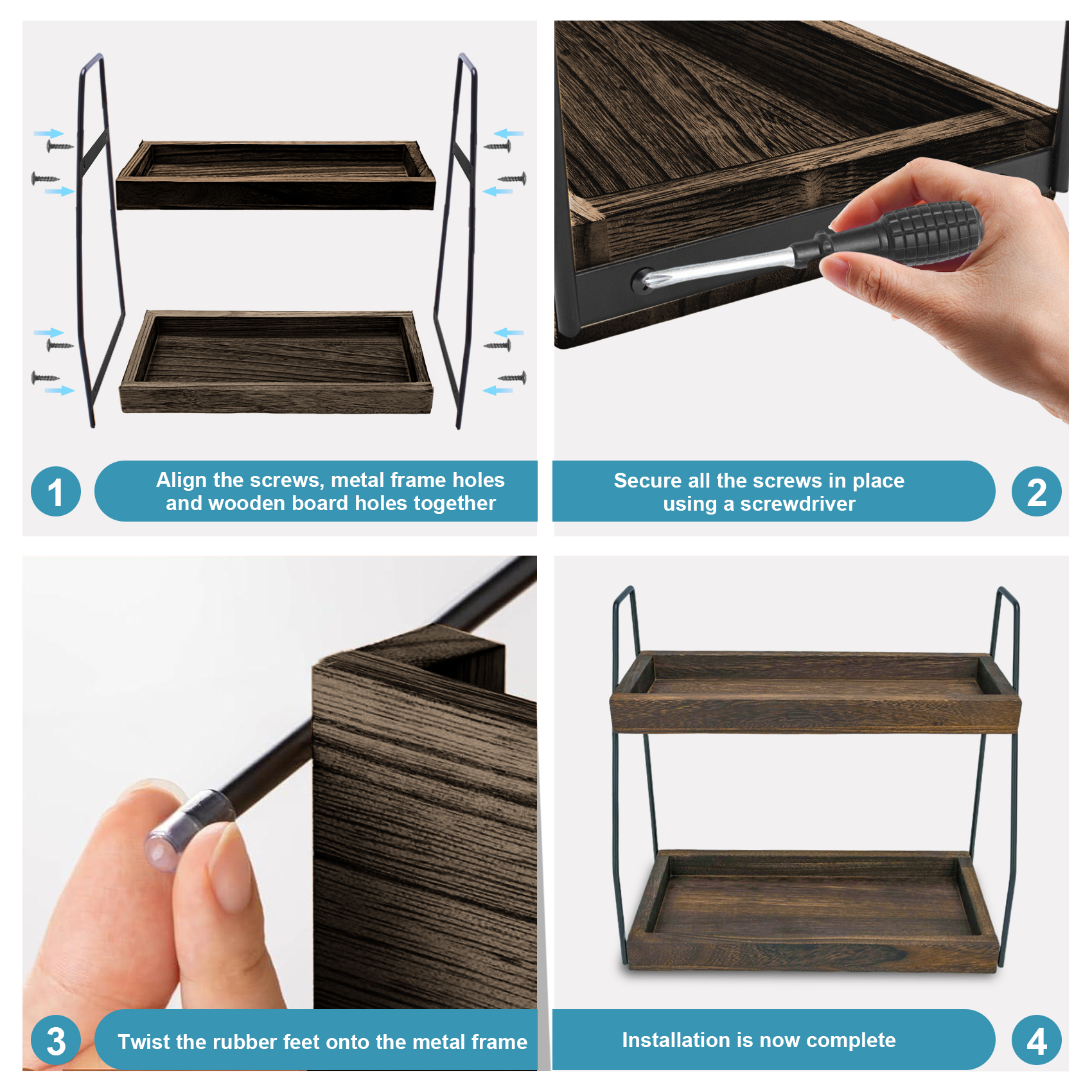 1
Align the screws, metal frame holes and wooden board holes together

Secure all the screws in place using a screwdriver
2

3
Twist the rubber feet onto the metal frame

Installation is now complete
4