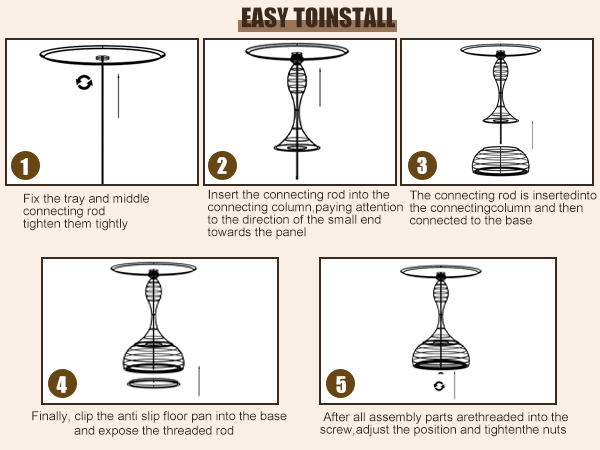 EASY TOINSTALL

1

Fix the tray and middle connecting rod tighten them tightly

2

Insert the connecting rod into the connecting column,paying attention to the direction of the small end towards the panel

3

The connecting rod is insertedinto the connectingcolumn and then connected to the base

4

Finally, clip the anti slip floor pan into the base and expose the threaded rod

5

After all assembly parts arethreaded into the screw,adjust the position and tightenthe nuts