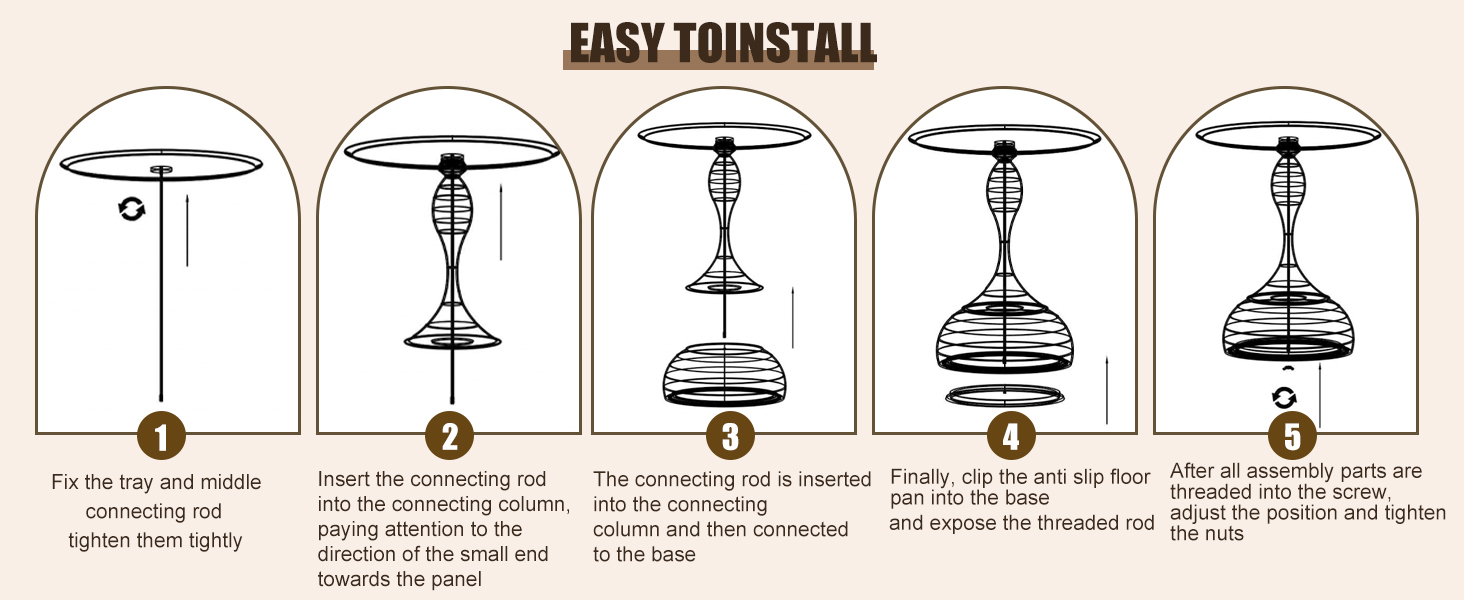 EASY TOINSTALL

1
Fix the tray and middle connecting rod tighten them tightly

2
Insert the connecting rod into the connecting column, paying attention to the direction of the small end towards the panel

3
The connecting rod is inserted into the connecting column and then connected to the base

4
Finally, clip the anti slip floor pan into the base and expose the threaded rod

5
After all assembly parts are threaded into the screw, adjust the position and tighten the nuts