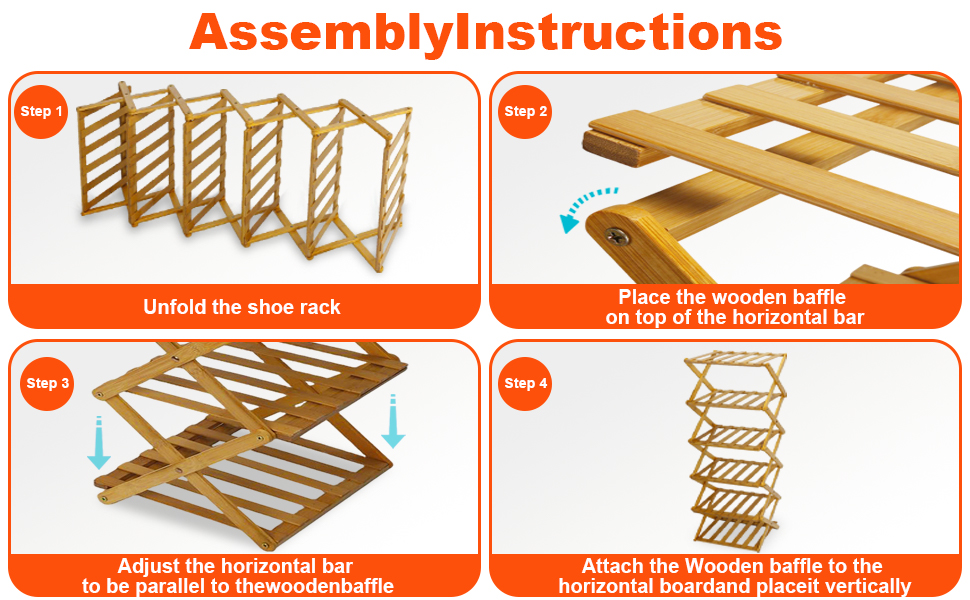 AssemblyInstructions

Step 1

Unfold the shoe rack

Step 2

Place the wooden baffle on top of the horizontal bar

Step 3

Adjust the horizontal bar to be parallel to thewoodenbaffle

Step 4

Attach the Wooden baffle to the horizontal boardand placeit vertically