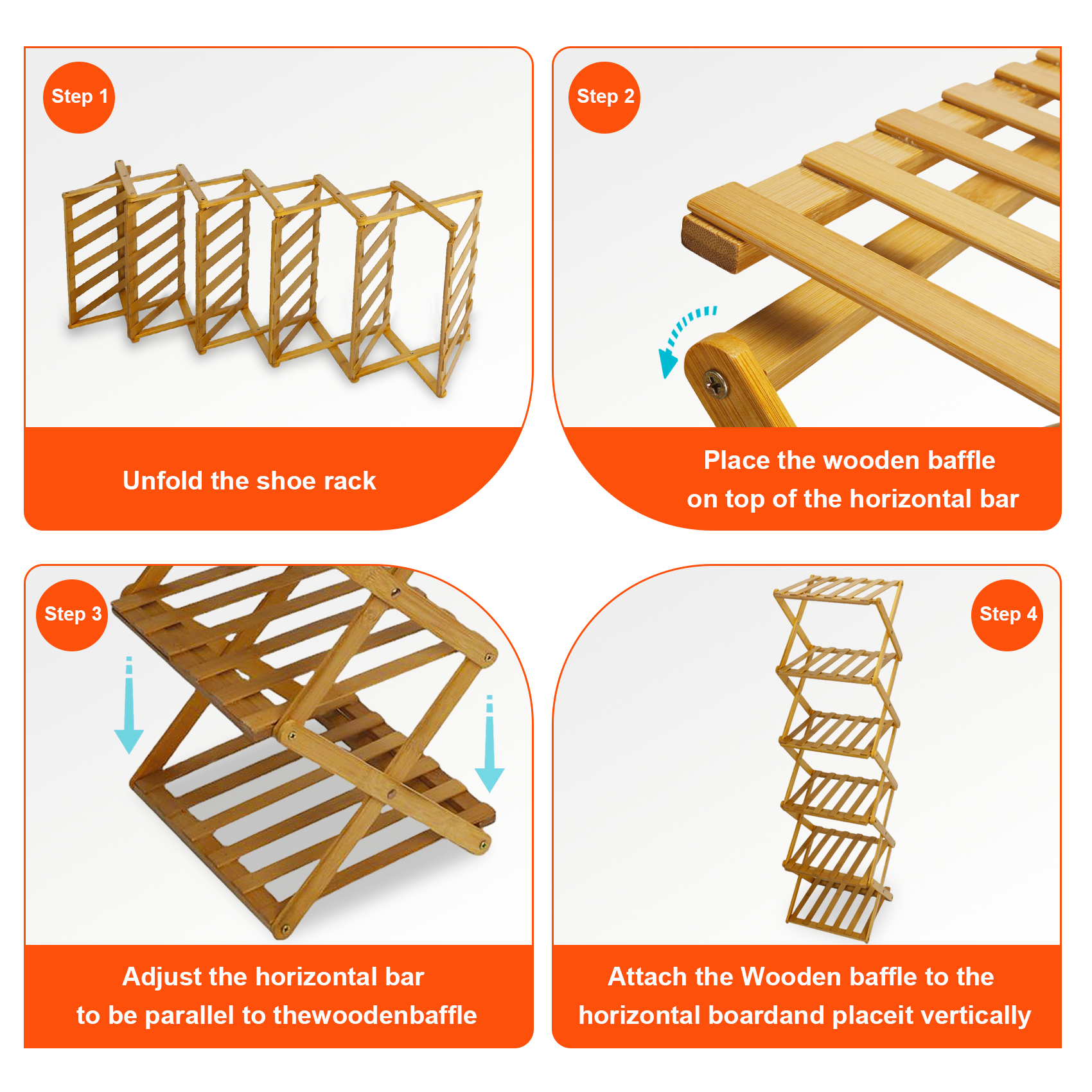 Step 1

Unfold the shoe rack

Step 2

Place the wooden baffle on top of the horizontal bar

Step 3

Adjust the horizontal bar to be parallel to thewoodenbaffle

Step 4

Attach the Wooden baffle to the horizontal boardand placeit vertically