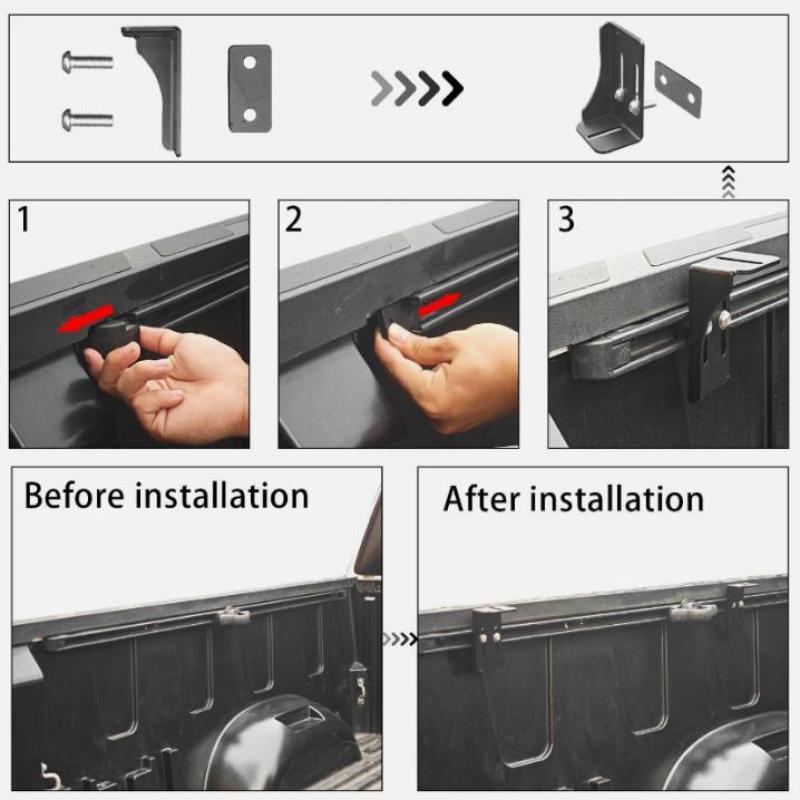 1

2

3

Before installation

After installation