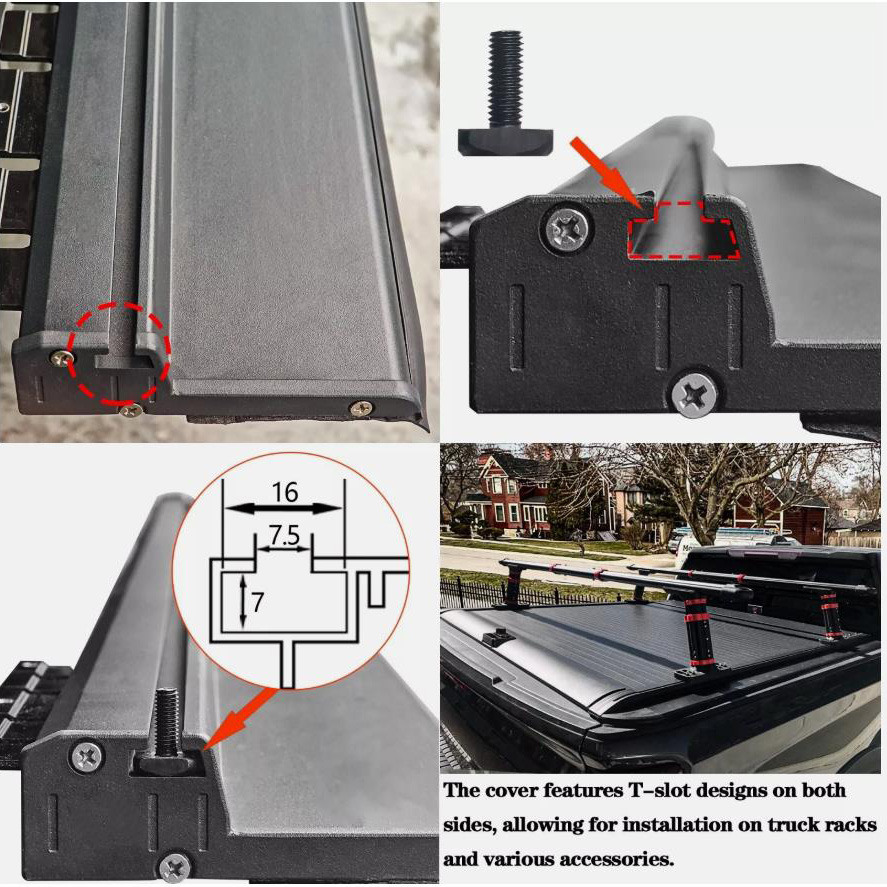 16

7.5

7

The cover features T-slot designs on both sides, allowing for installation on truck racks and various accessories.