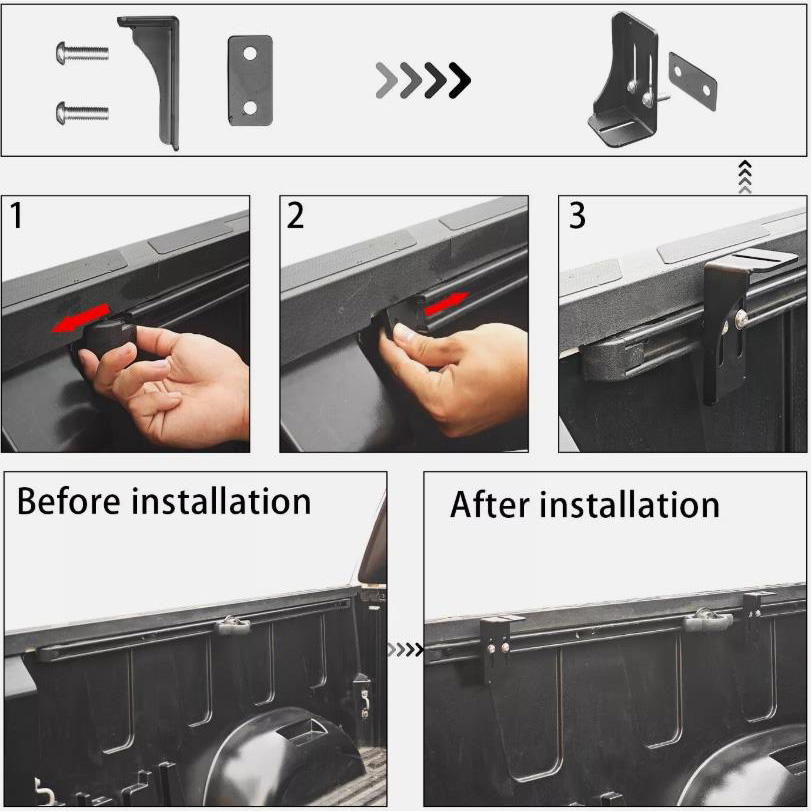 1

2

3

Before installation

After installation