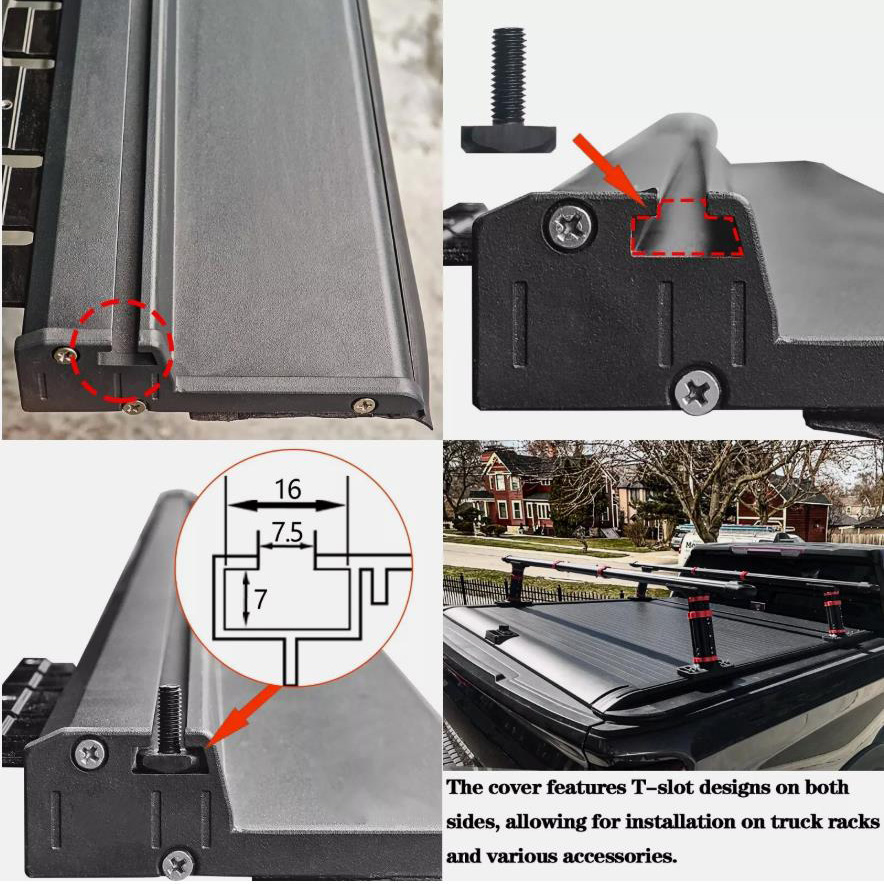 16

7.5

7

The cover features T-slot designs on both sides, allowing for installation on truck racks and various accessories.