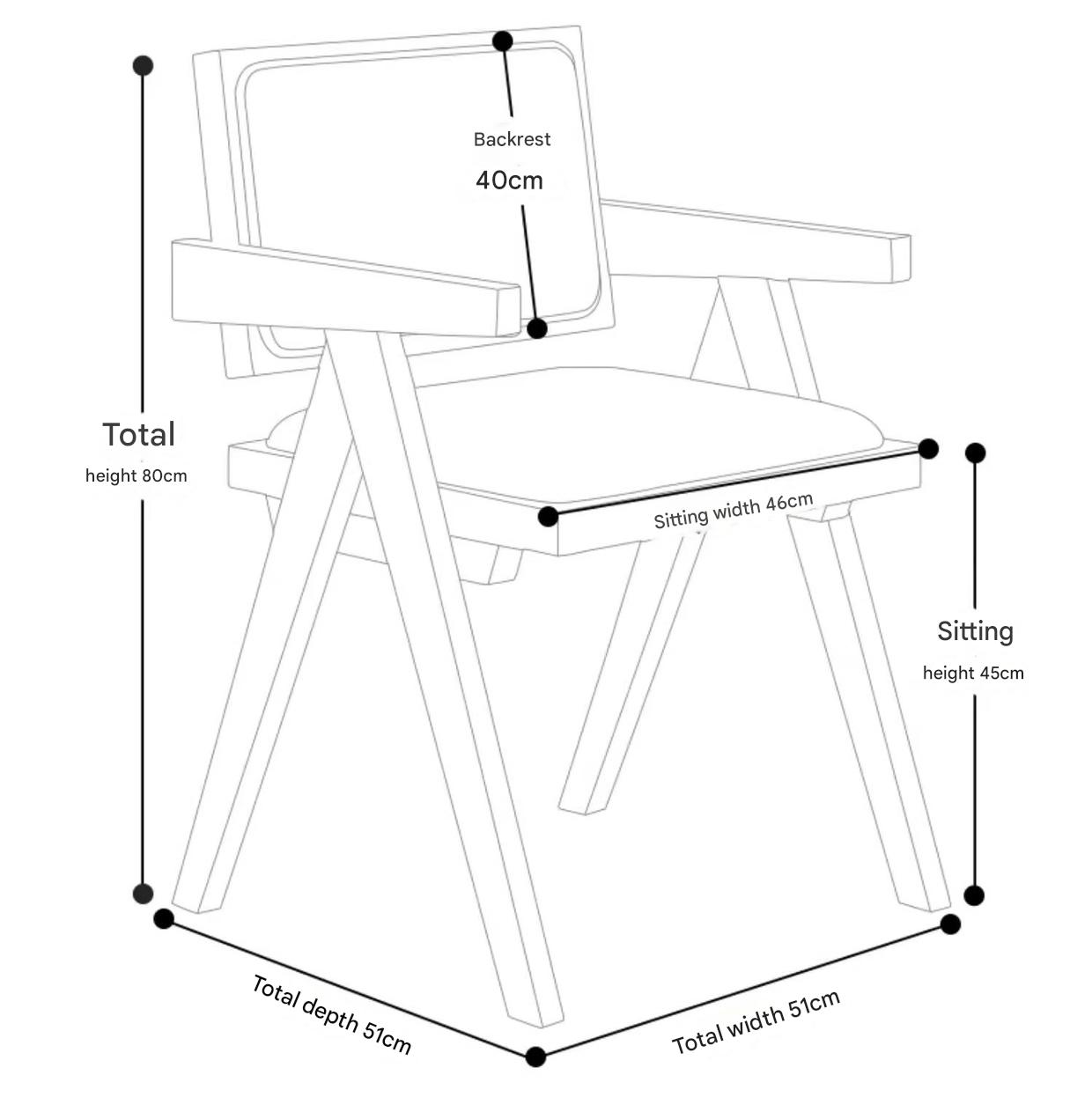 Backrest
40cm

Total
height 80cm

Sitting width 46cm

Sitting
height 45cm

Total depth 51cm

Total width 51cm