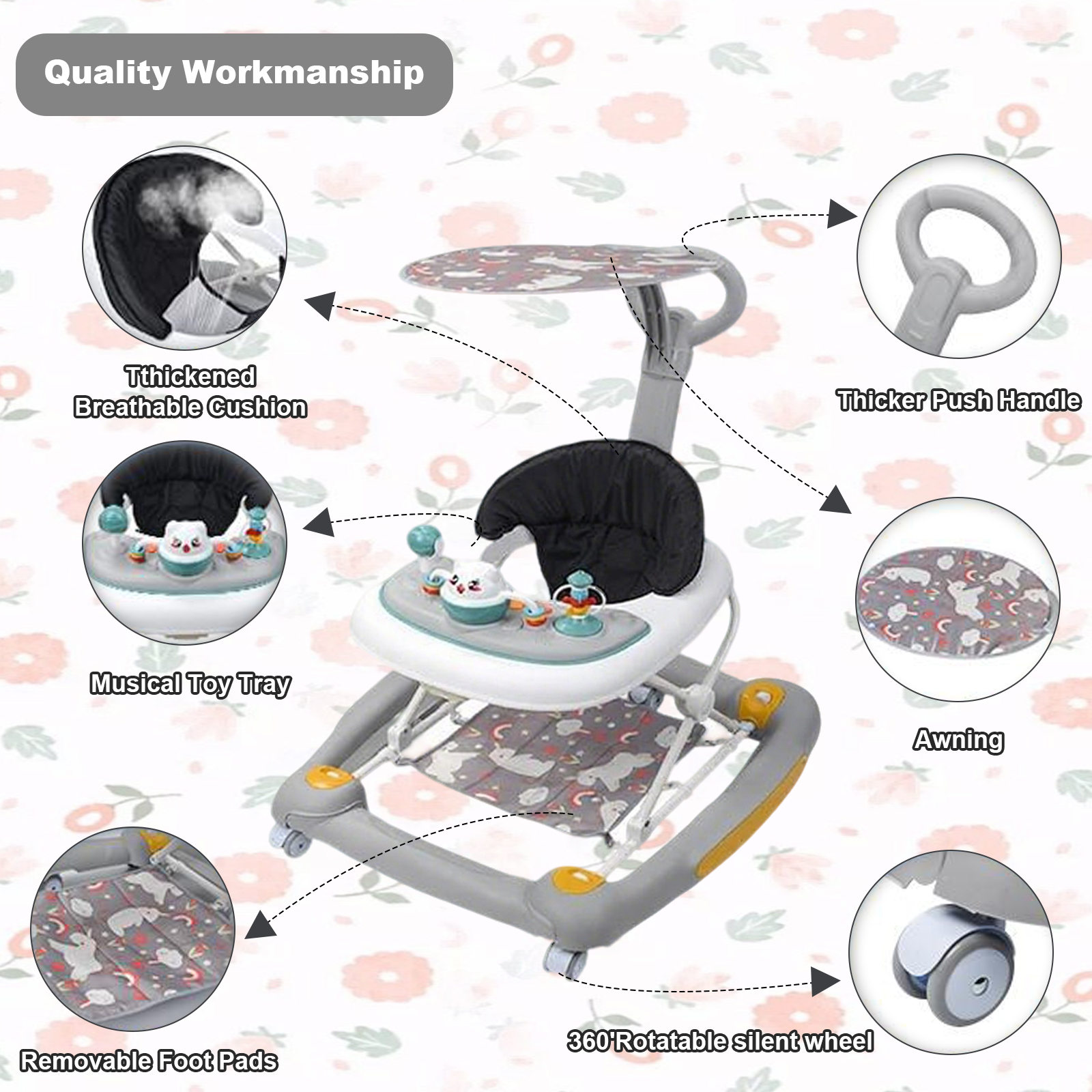 Quality Workmanship

Tthickened Breathable Cushion

Thicker Push Handle

Musical Toy Tray

Awning

Removable Foot Pads

360'Rotatable silent wheel