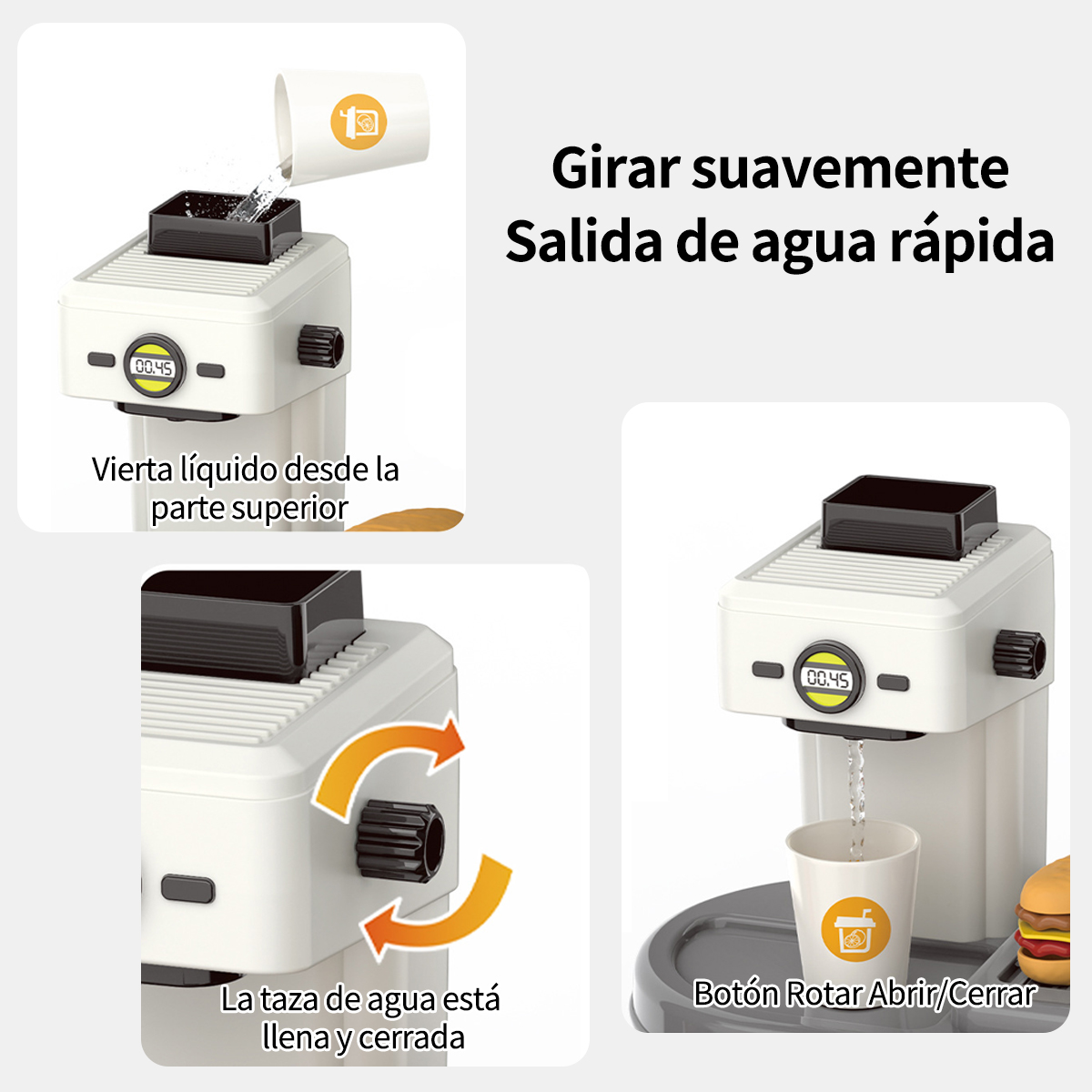 Girar suavemente
Salida de agua rápida

00.45

Vierta líquido desde la parte superior

00.45

La taza de agua está llena y cerrada

Botón Rotar Abrir/Cerrar