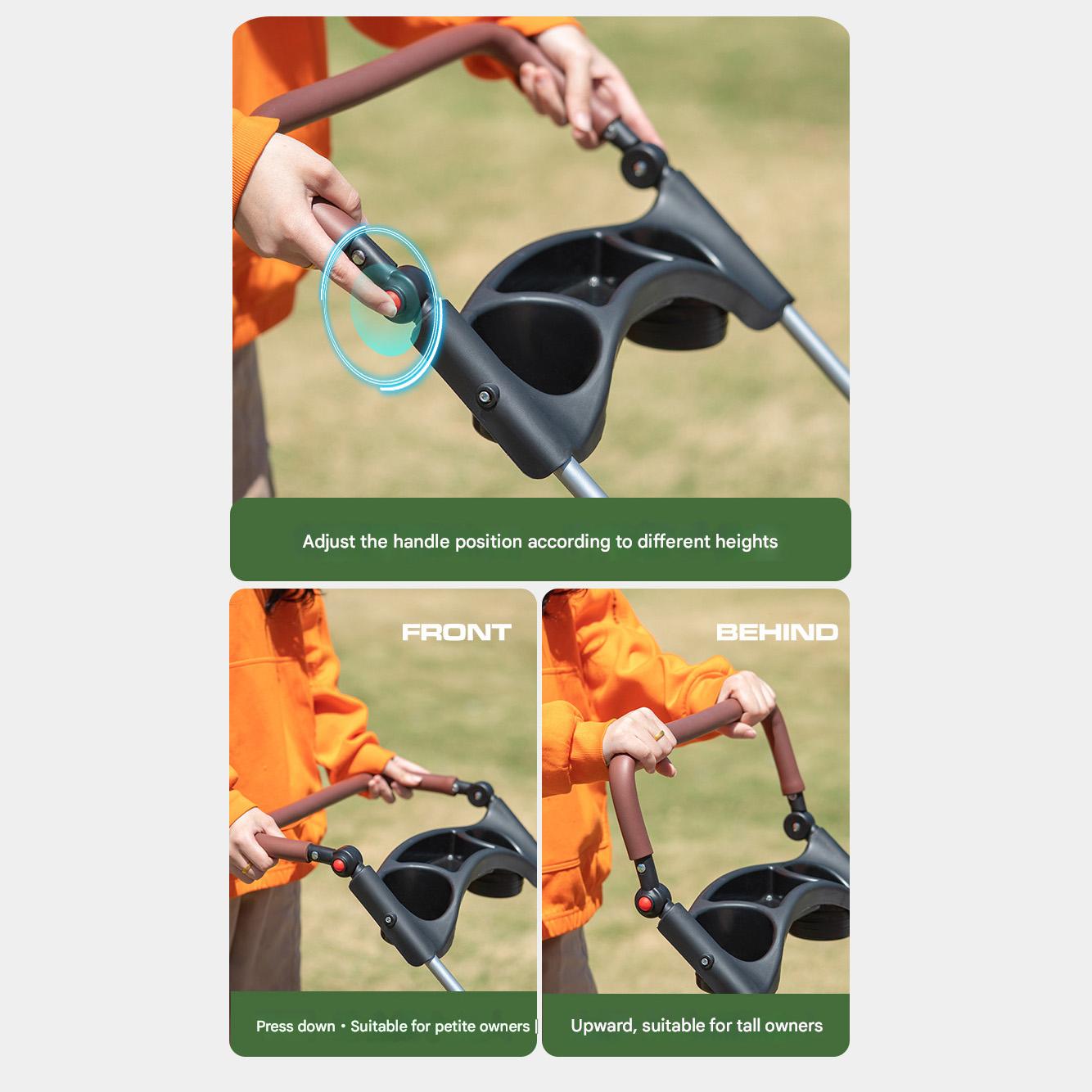 Adjust the handle position according to different heights

FRONT

Press down • Suitable for petite owners |

BEHIND

Upward, suitable for tall owners