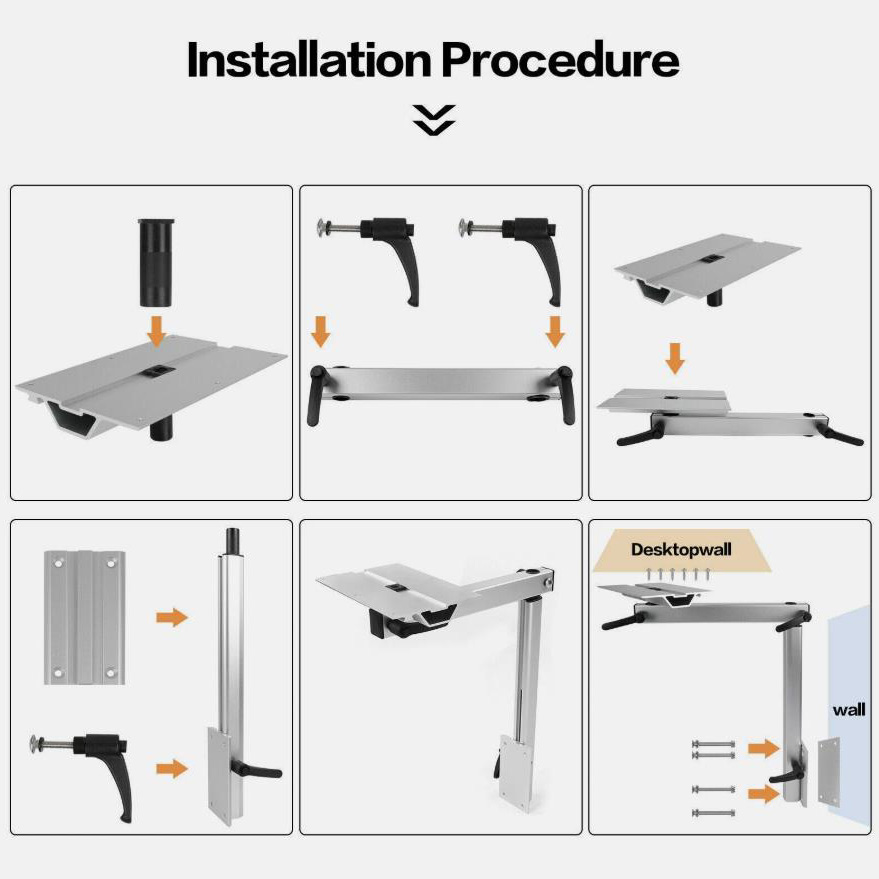 Installation Procedure

Desktopwall

wall